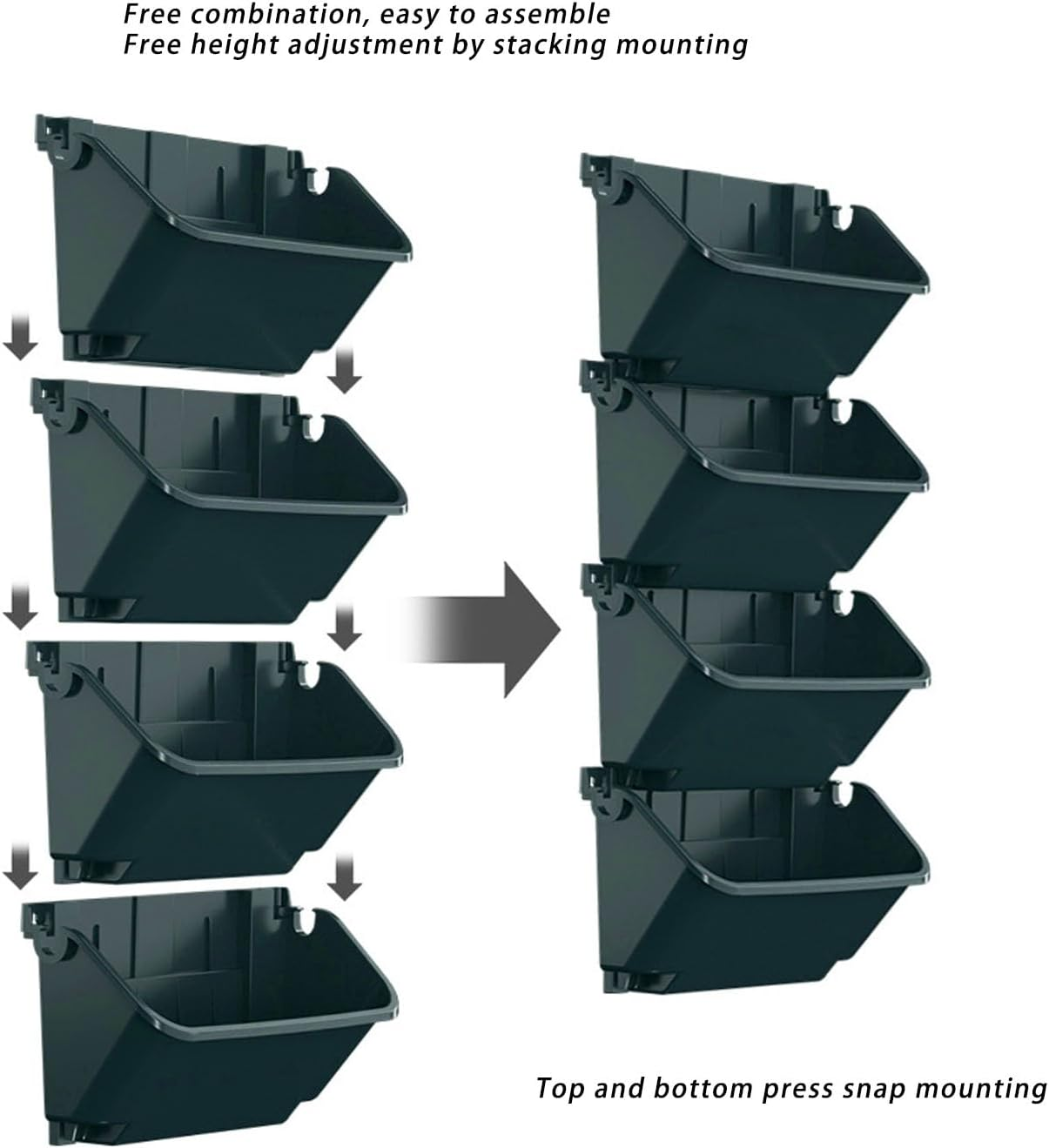 Free combination, easy to assemble
Free height adjustment by stacking mounting

Top and bottom press snap mounting