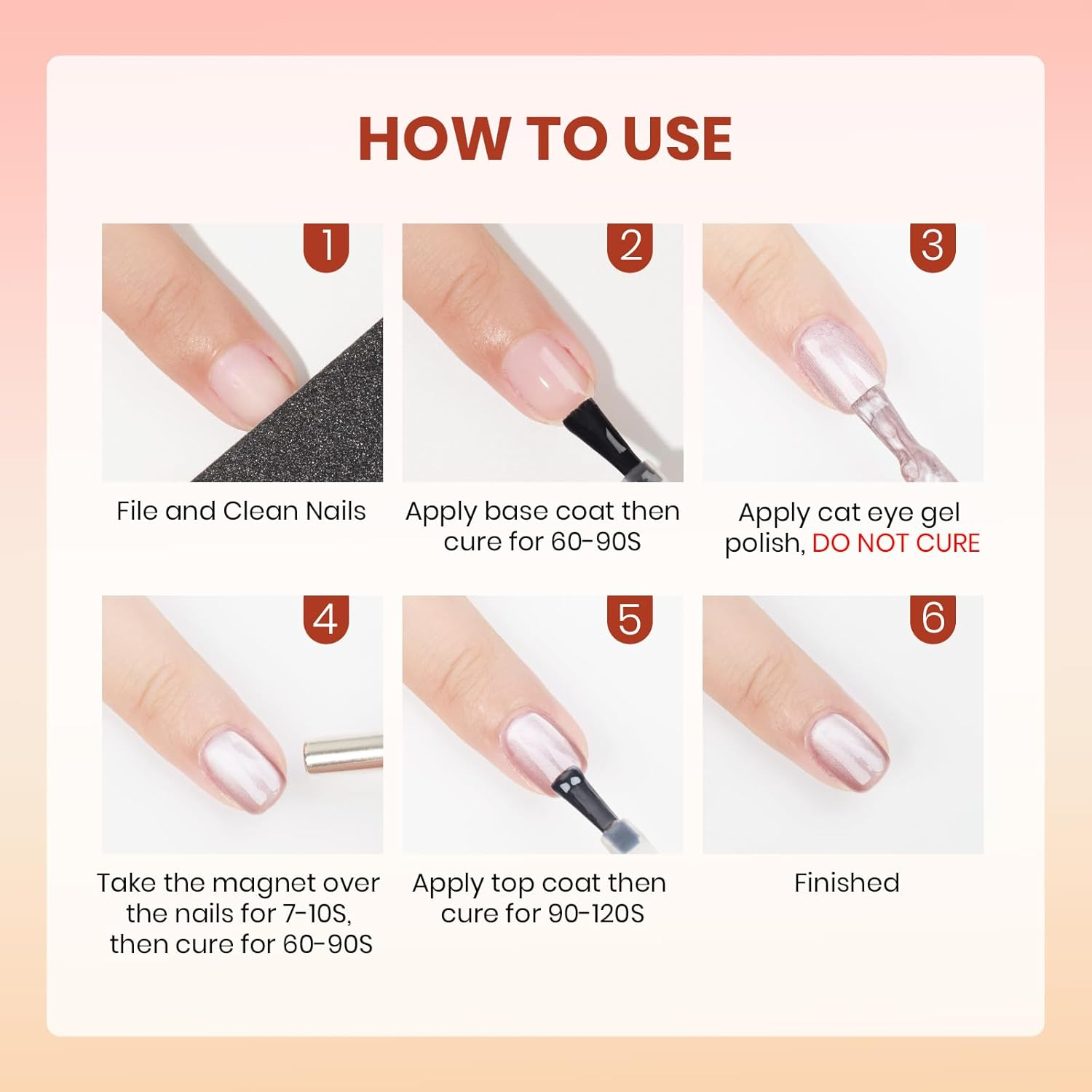 HOW TO USE

1

File and Clean Nails

2

Apply base coat then cure for 60-90S

3

Apply cat eye gel polish, DO NOT CURE

4

Take the magnet over the nails for 7-10S, then cure for 60-90S

5

Apply top coat then cure for 90-120S

6

Finished