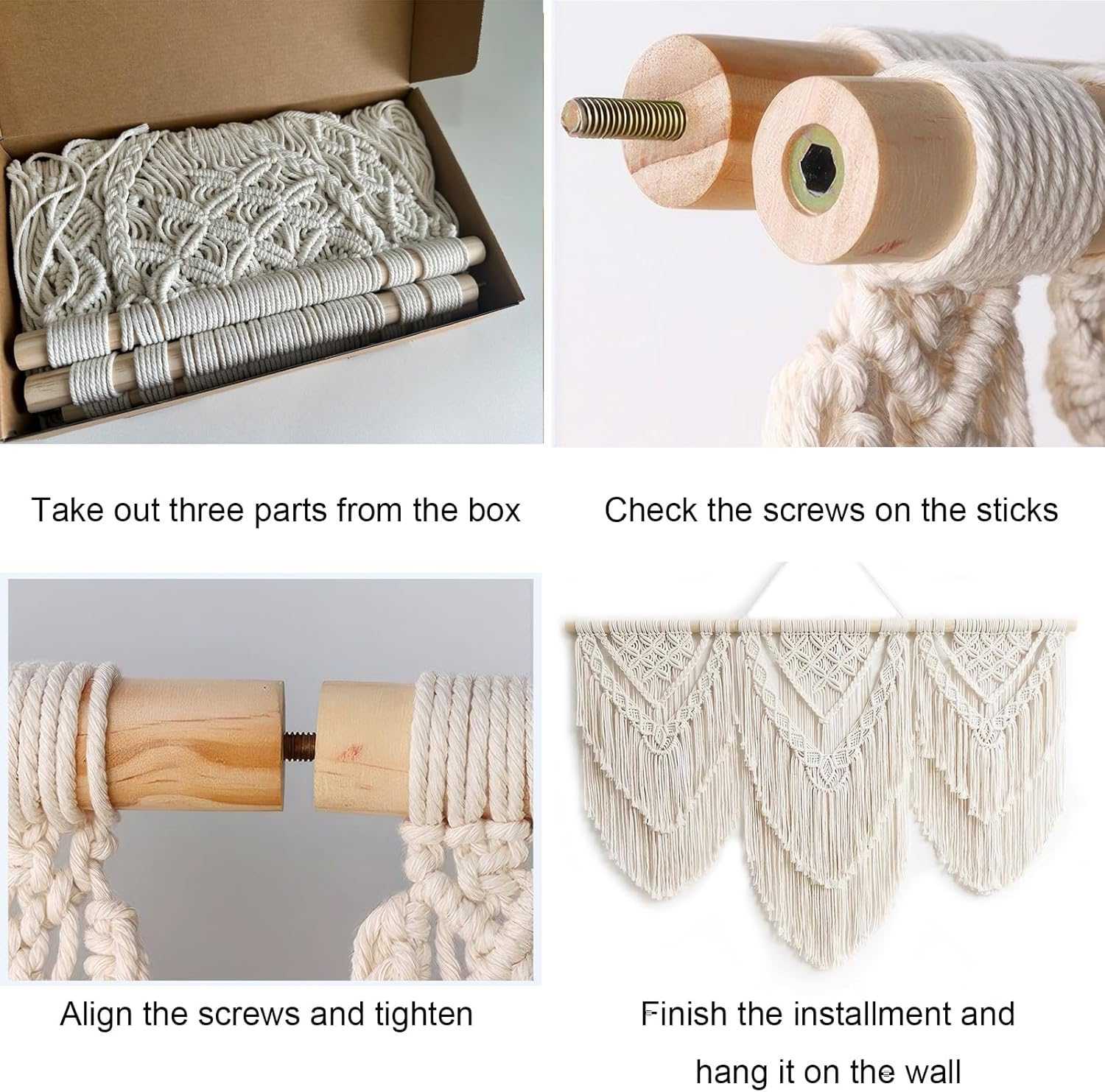 Take out three parts from the box

Check the screws on the sticks

Align the screws and tighten

Finish the installment and hang it on the wall