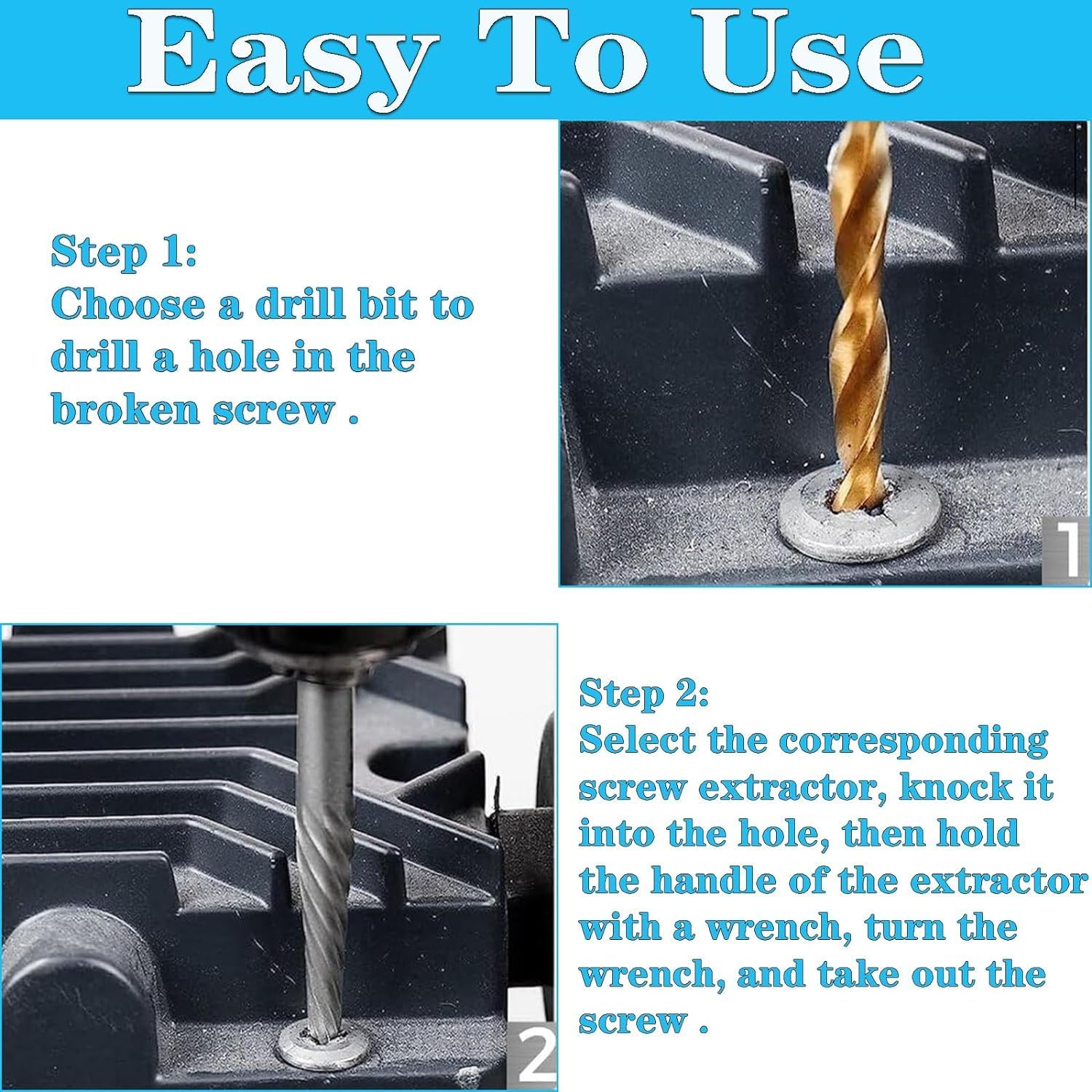 Easy To Use

Step 1:
Choose a drill bit to drill a hole in the broken screw .

1

2

Step 2:
Select the corresponding screw extractor, knock it into the hole, then hold the handle of the extractor with a wrench, turn the wrench, and take out the screw .