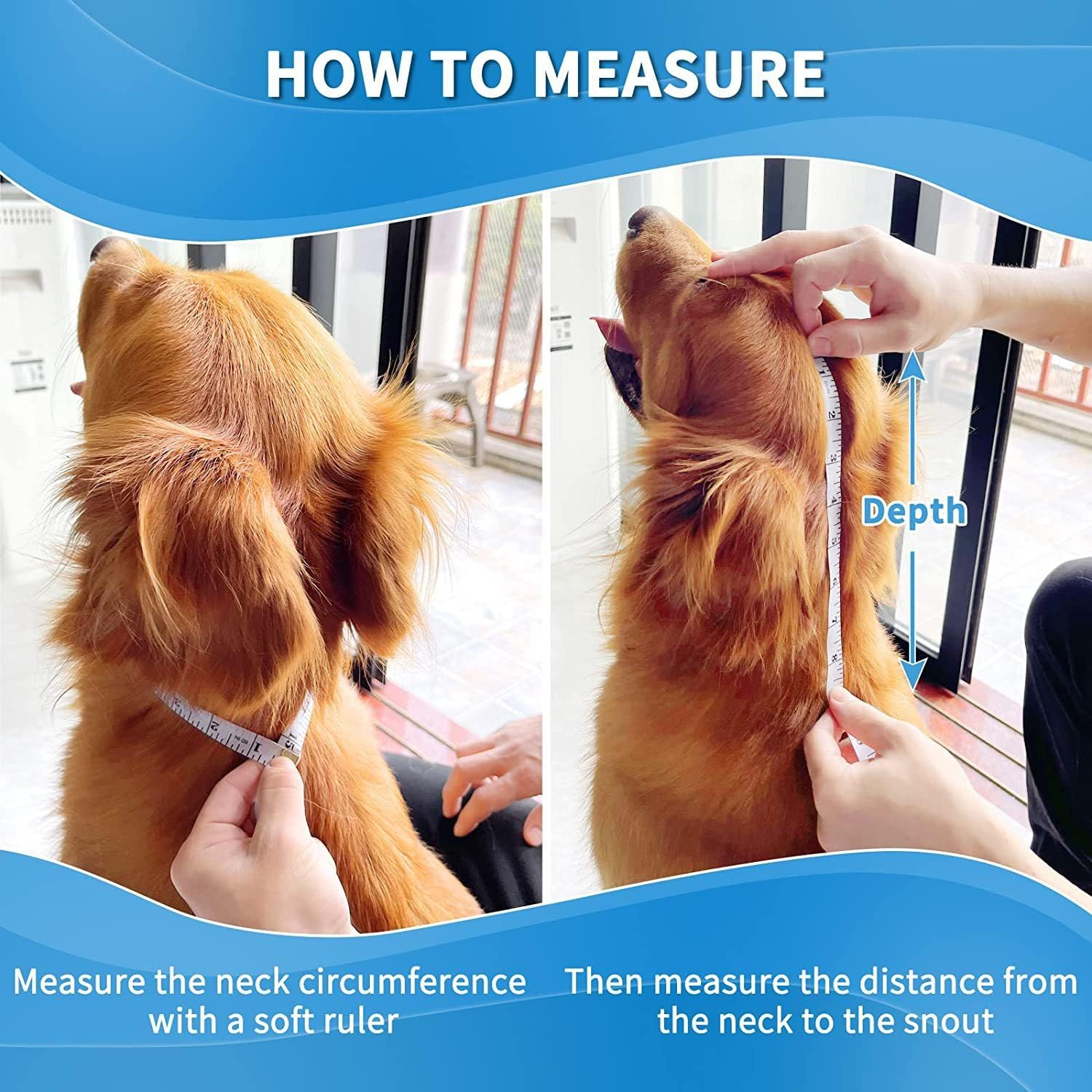 HOW TO MEASURE

Depth

Measure the neck circumference with a soft ruler

Then measure the distance from the neck to the snout