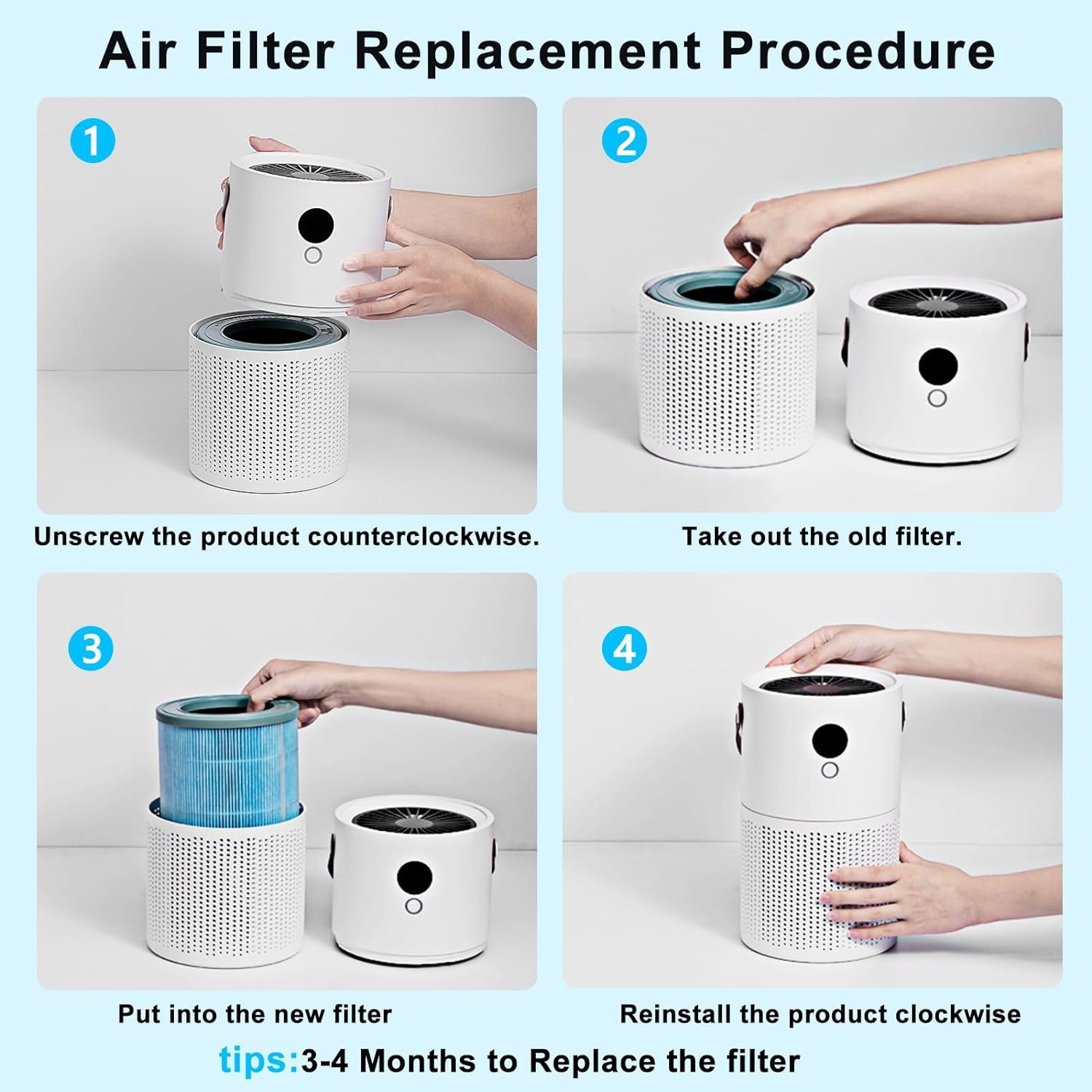 Air Filter Replacement Procedure

1

Unscrew the product counterclockwise.

2

Take out the old filter.

3

Put into the new filter

4

Reinstall the product clockwise

tips:3-4 Months to Replace the filter