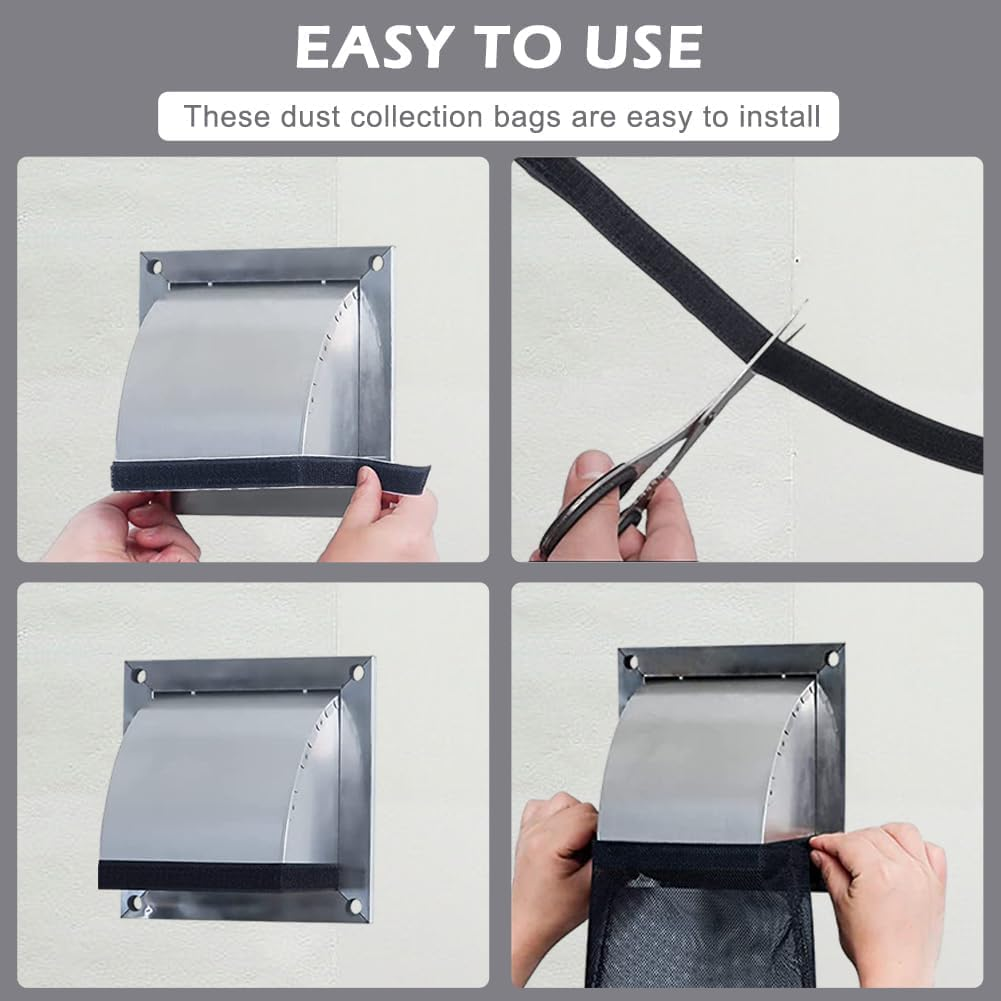 EASY TO USE

These dust collection bags are easy to install