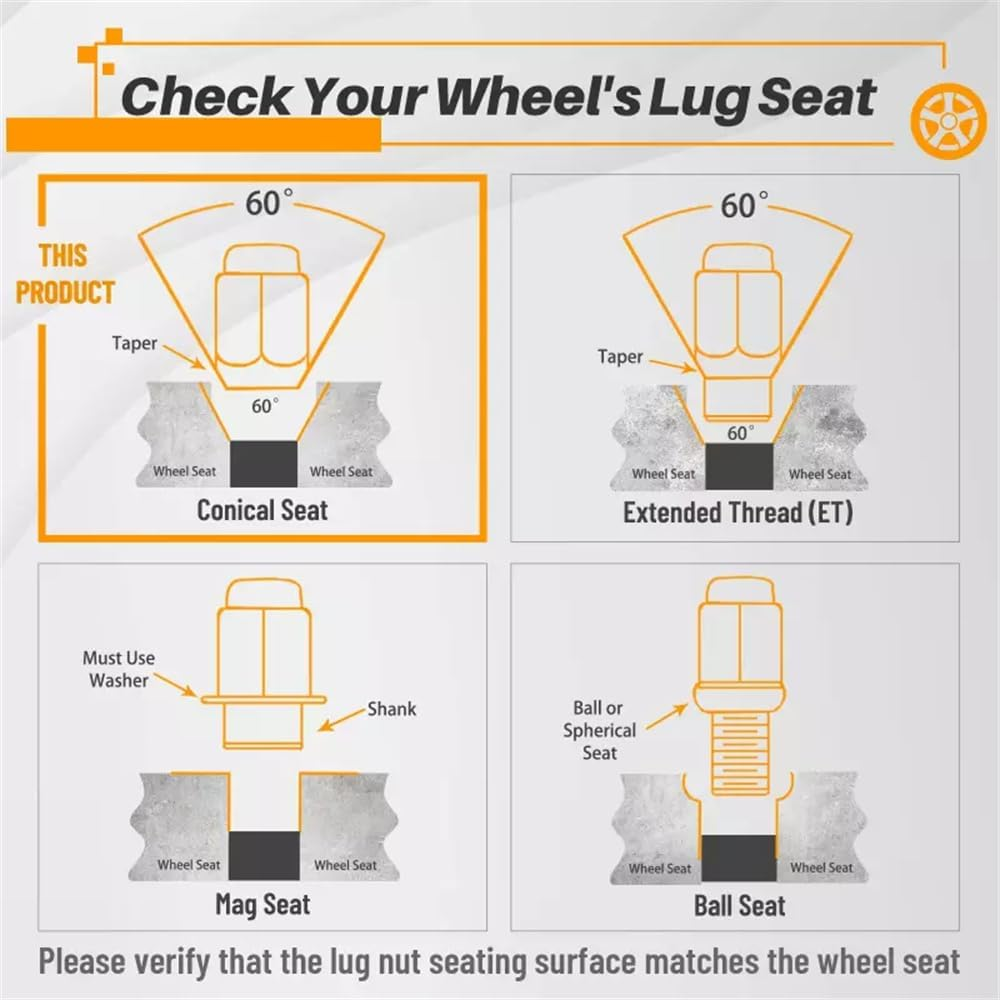 Check Your Wheel's Lug Seat

THIS PRODUCT

60°

Taper

60°

Wheel Seat

Wheel Seat

Conical Seat

60°

Taper

60°

Wheel Seat

Wheel Seat

Extended Thread (ET)

Must Use Washer

Shank

Wheel Seat

Wheel Seat

Mag Seat

Ball or Spherical Seat

Wheel Seat

Wheel Seat

Ball Seat

Please verify that the lug nut seating surface matches the wheel seat