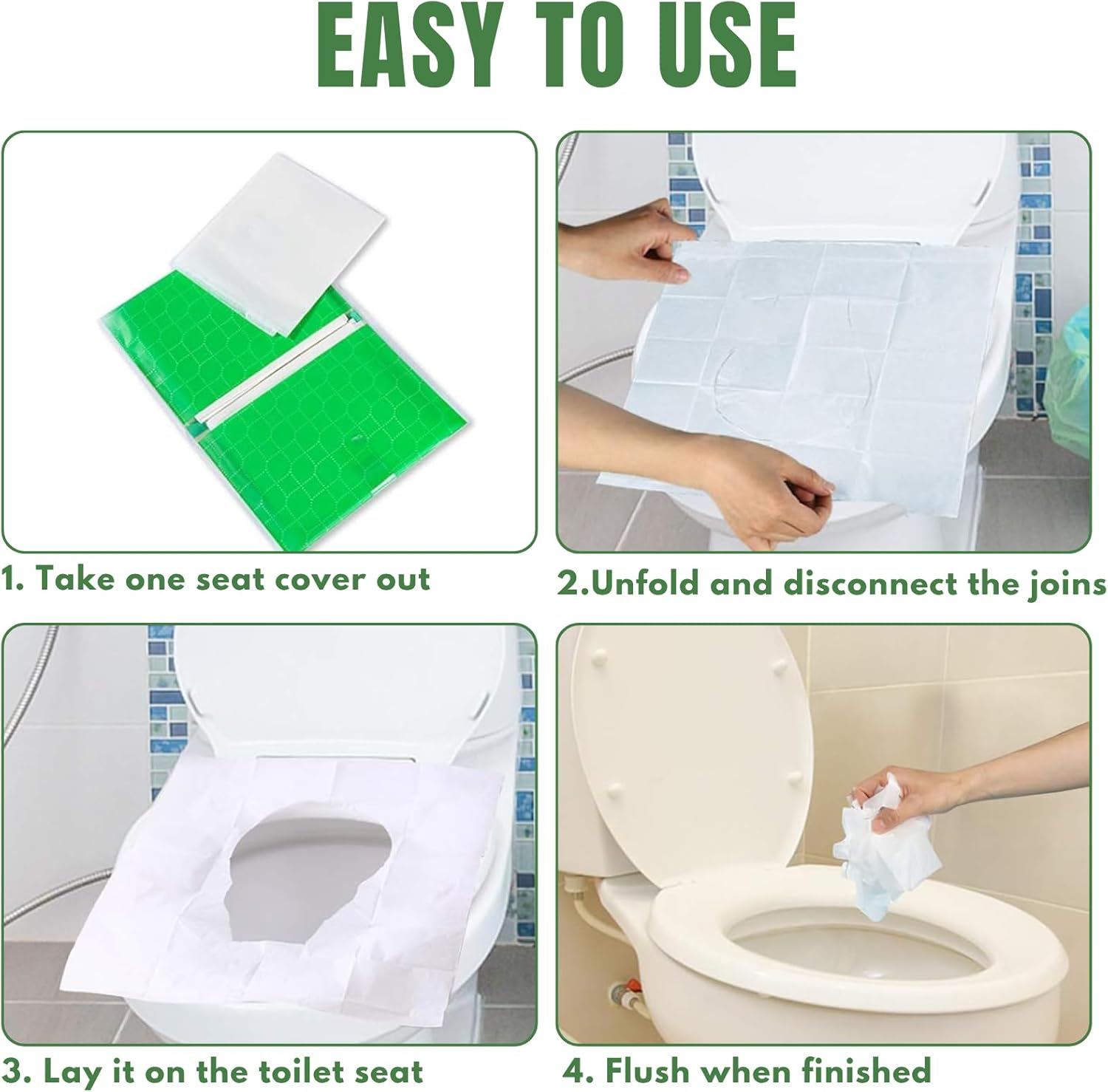 EASY TO USE

1. Take one seat cover out

2.Unfold and disconnect the joins

3. Lay it on the toilet seat

4. Flush when finished