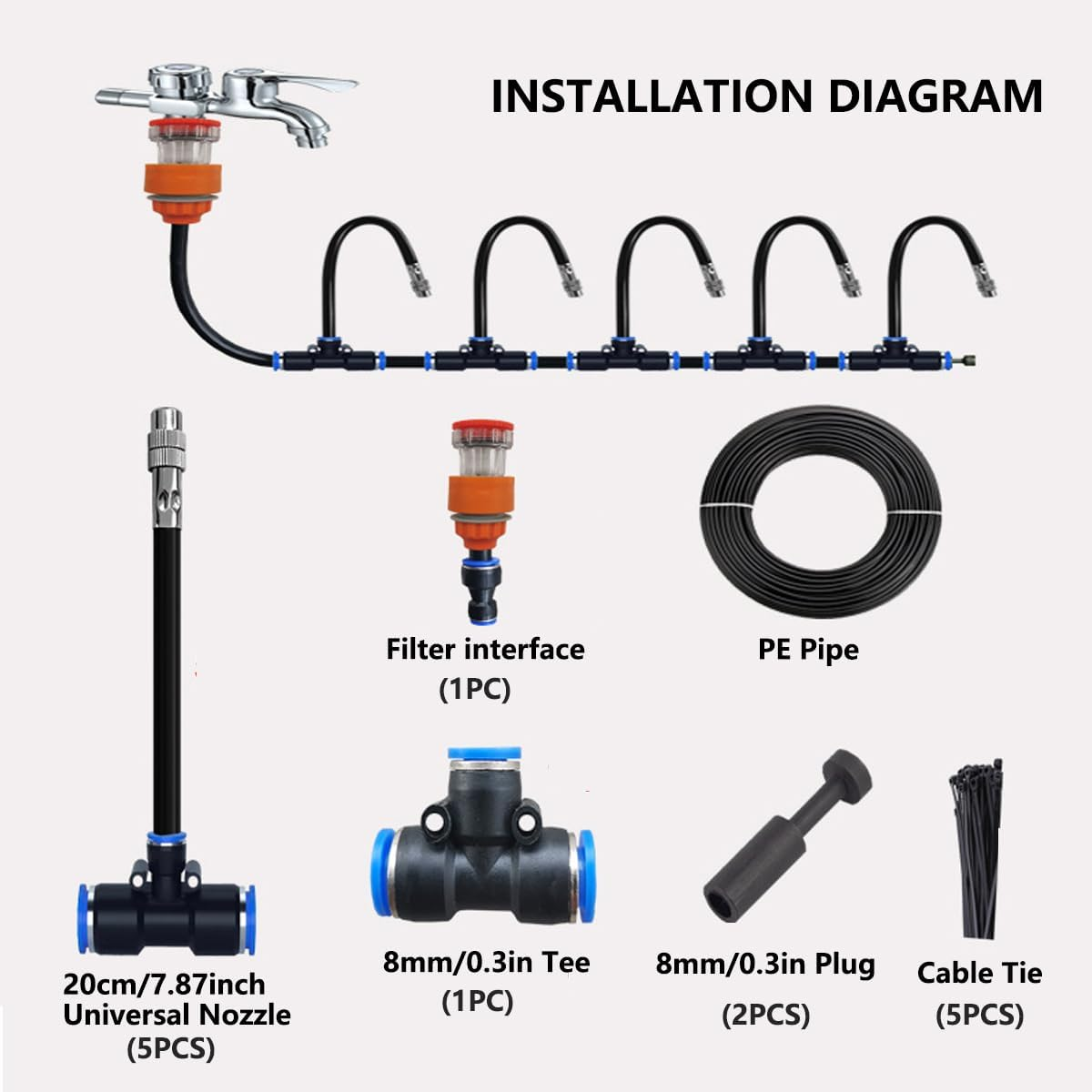 INSTALLATION DIAGRAM

Filter interface
(1PC)

PE Pipe

20cm/7.87inch
Universal Nozzle
(5PCS)

8mm/0.3in Tee
(1PC)

8mm/0.3in Plug
(2PCS)

Cable Tie
(5PCS)