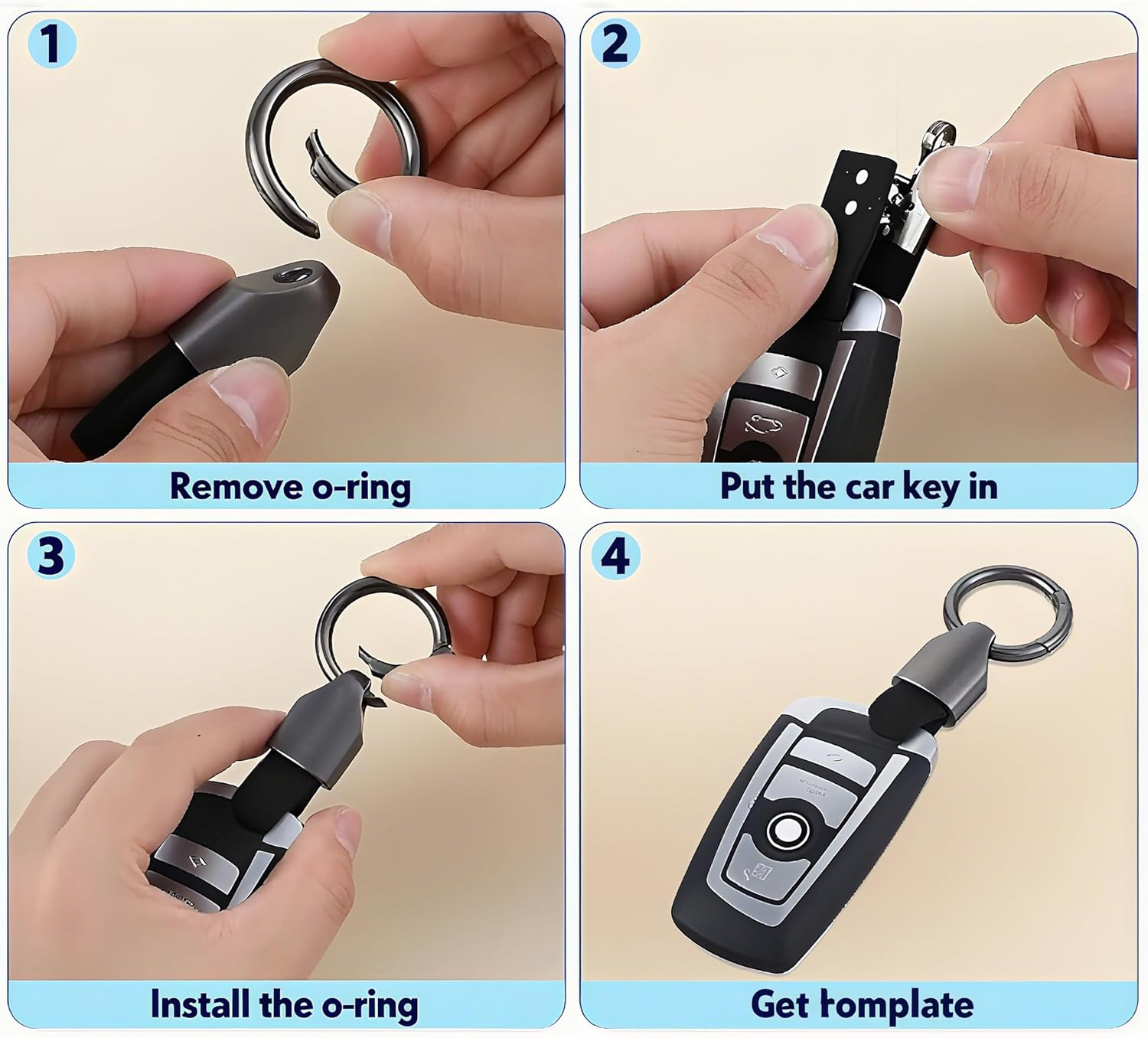 1

Remove o-ring

2

Put the car key in

3

Install the o-ring

4

Get tomplate