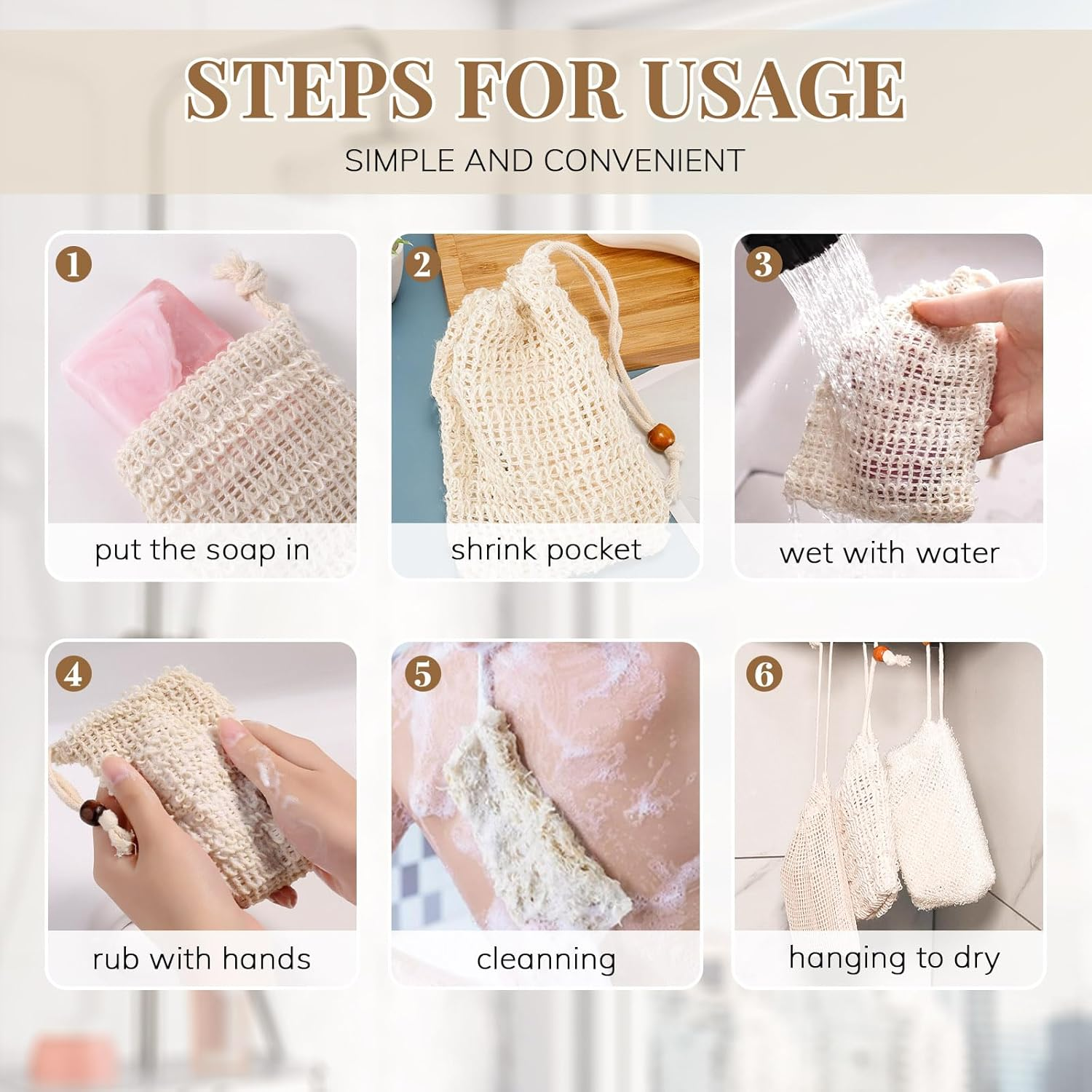 STEPS FOR USAGE

SIMPLE AND CONVENIENT

1
put the soap in

2
shrink pocket

3
wet with water

4
rub with hands

5
cleanning

6
hanging to dry