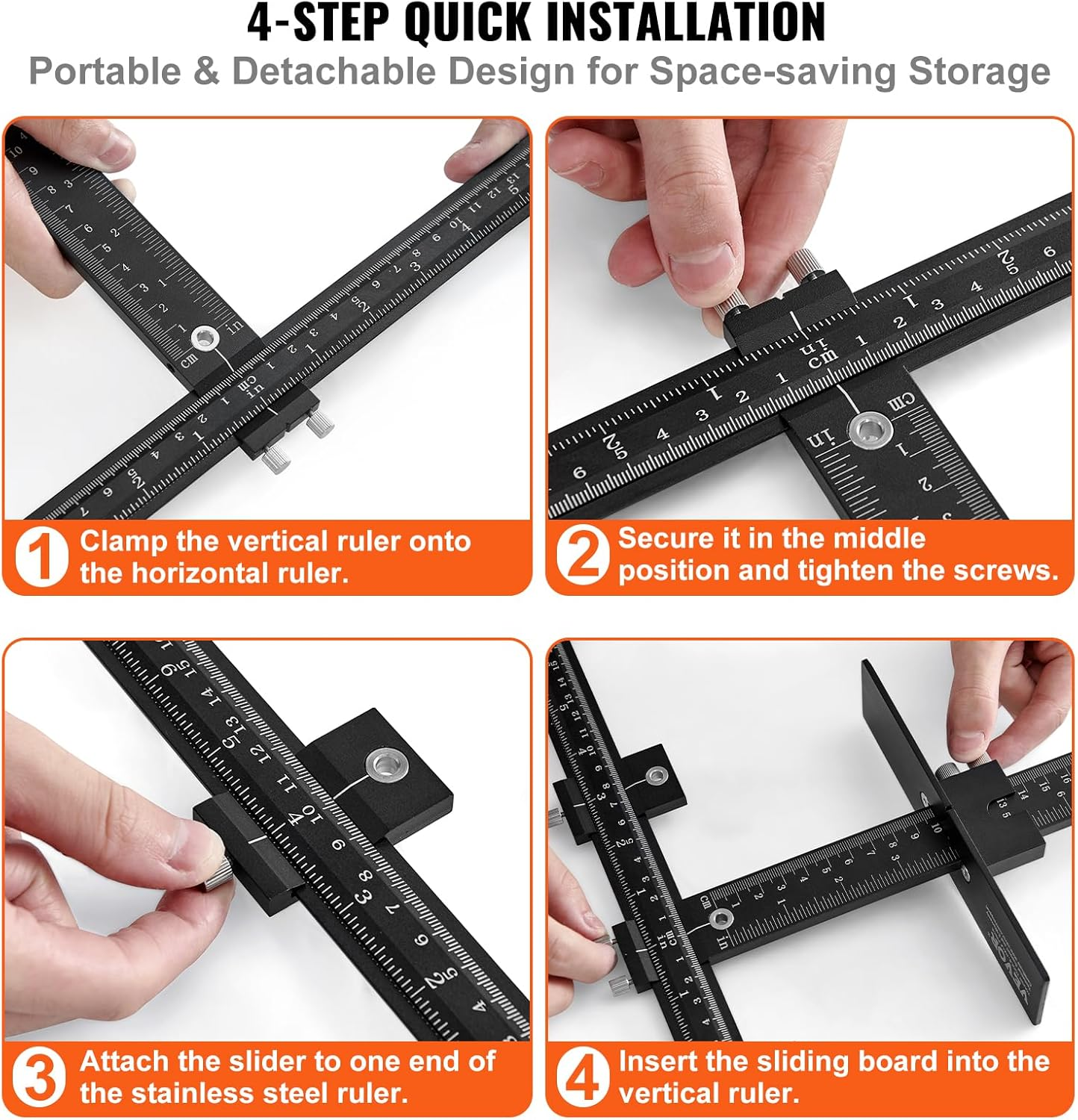 4-STEP QUICK INSTALLATION

Portable & Detachable Design for Space-saving Storage

1 Clamp the vertical ruler onto the horizontal ruler.

2 Secure it in the middle position and tighten the screws.

3 Attach the slider to one end of the stainless steel ruler.

4 Insert the sliding board into the vertical ruler.