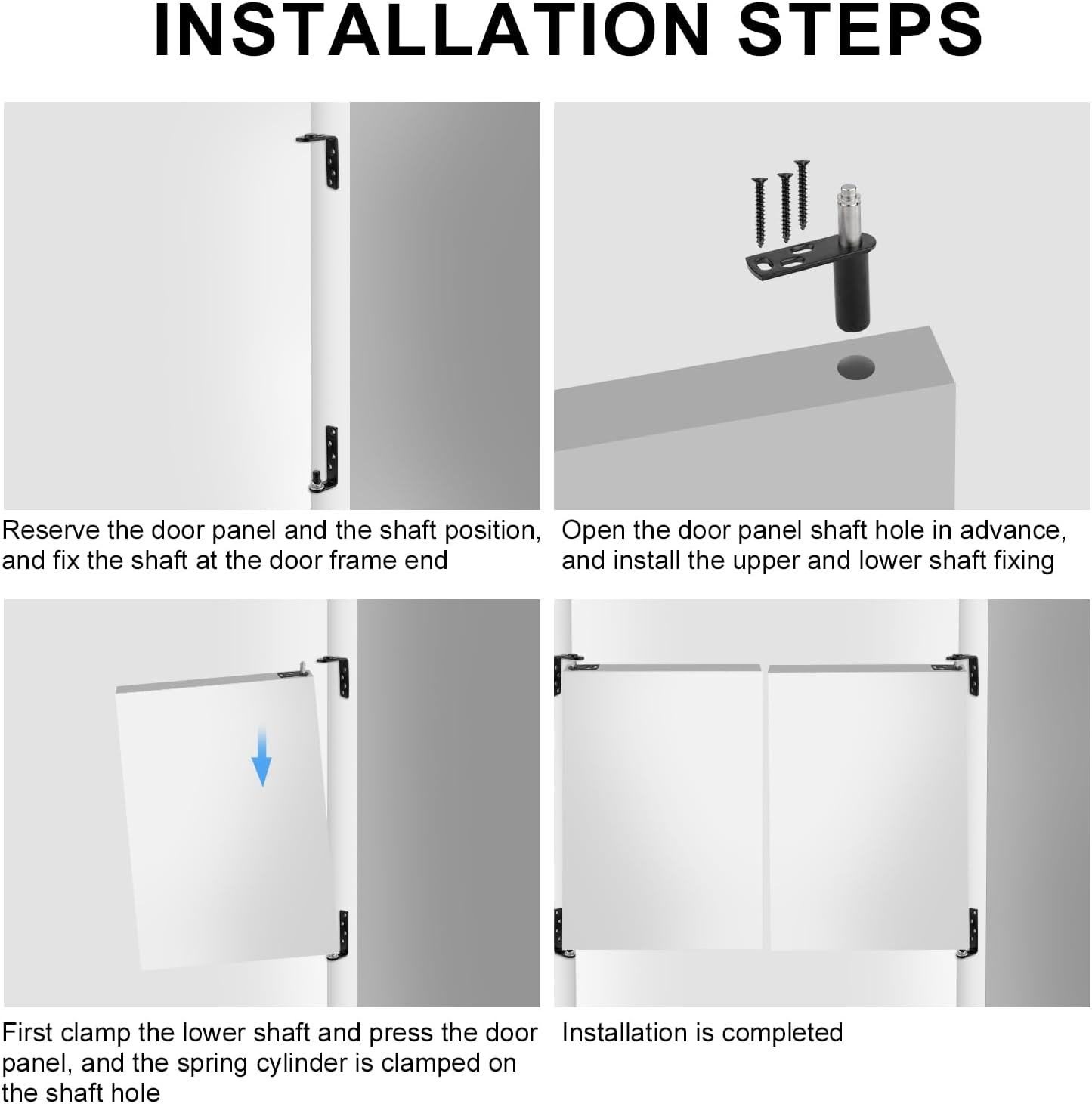 INSTALLATION STEPS

Reserve the door panel and the shaft position, and fix the shaft at the door frame end

Open the door panel shaft hole in advance, and install the upper and lower shaft fixing

First clamp the lower shaft and press the door panel, and the spring cylinder is clamped on the shaft hole

Installation is completed