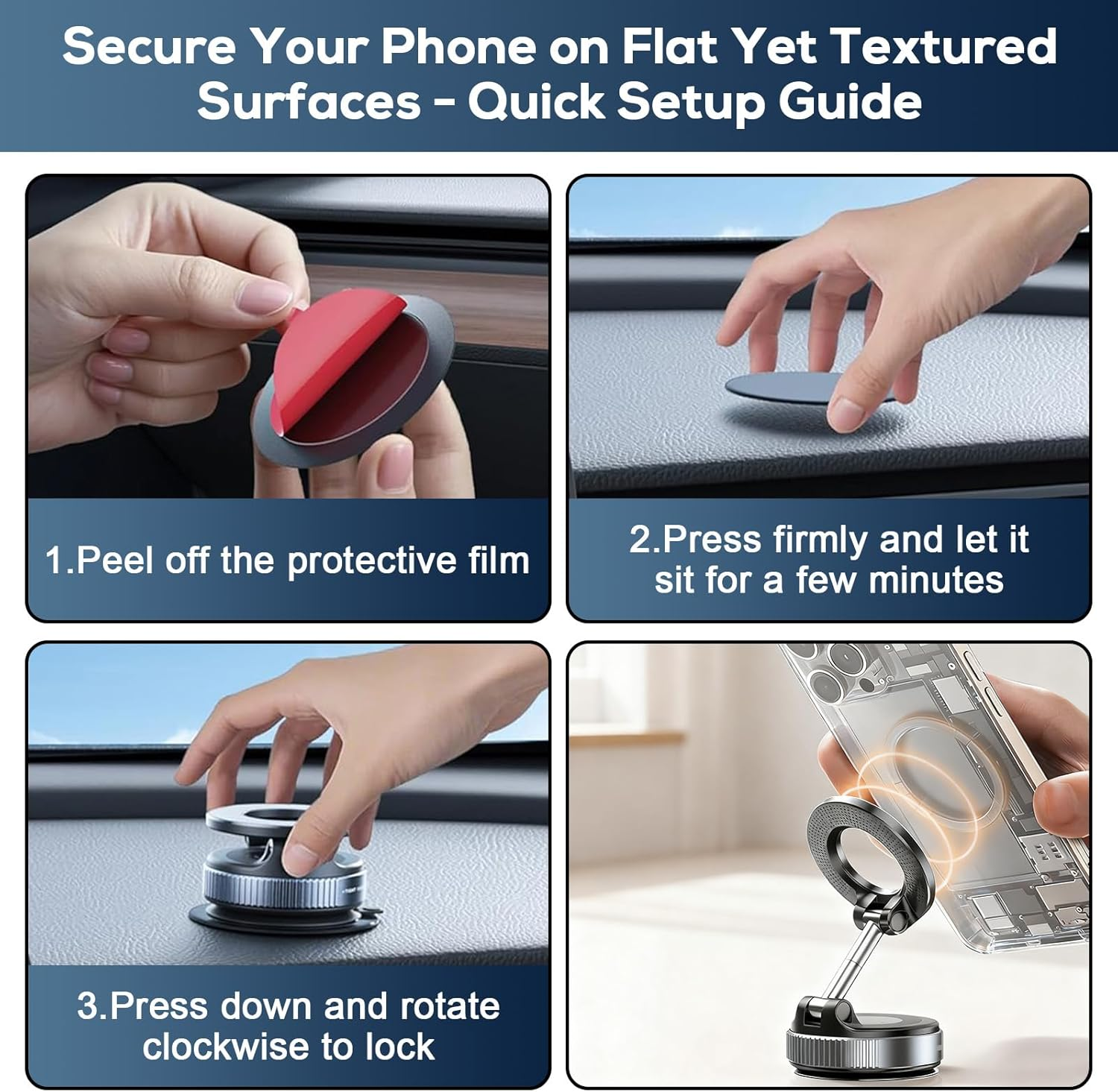 Secure Your Phone on Flat Yet Textured Surfaces - Quick Setup Guide

1.Peel off the protective film

2.Press firmly and let it sit for a few minutes

3.Press down and rotate clockwise to lock