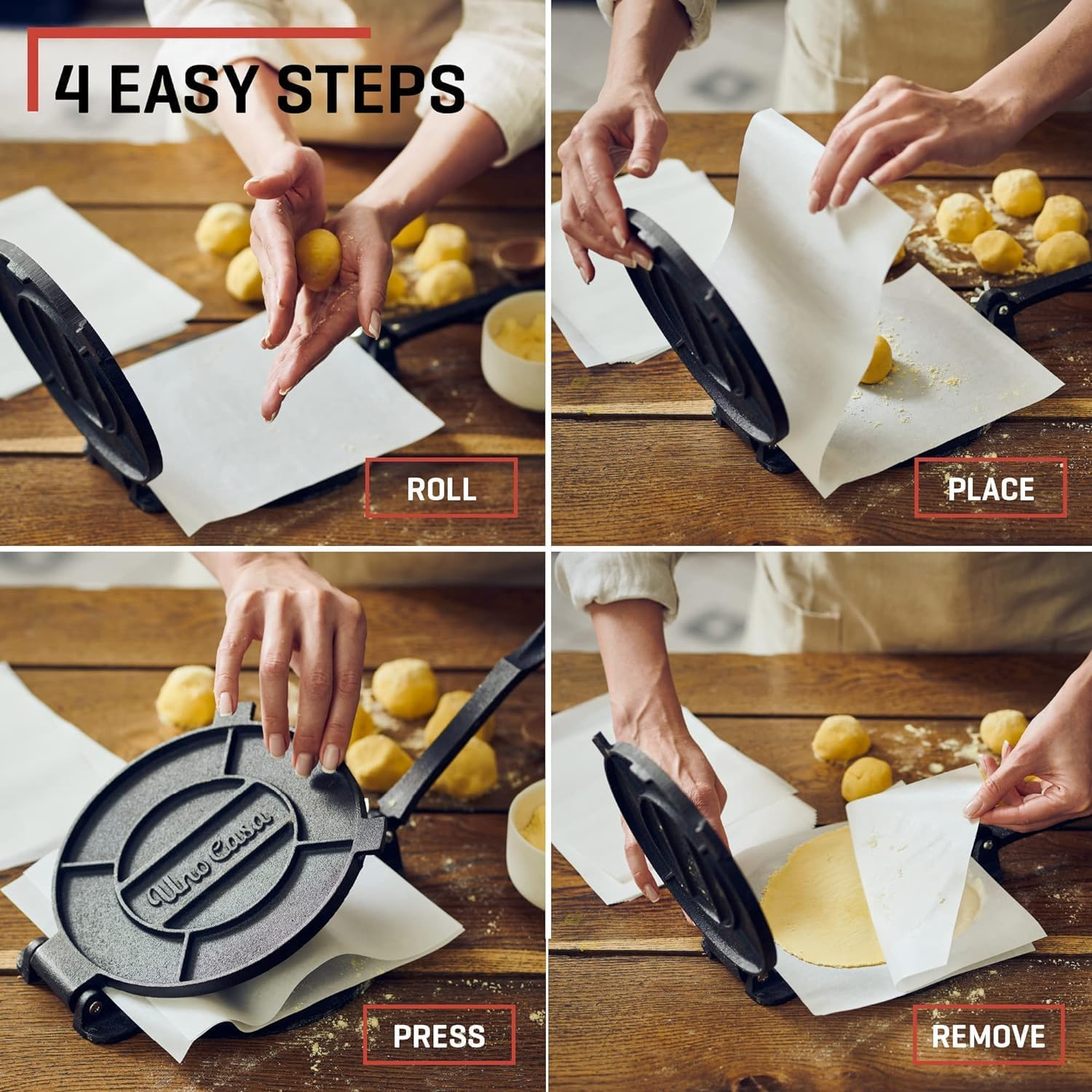 4 EASY STEPS

ROLL

PLACE

Uno Casa

PRESS

REMOVE