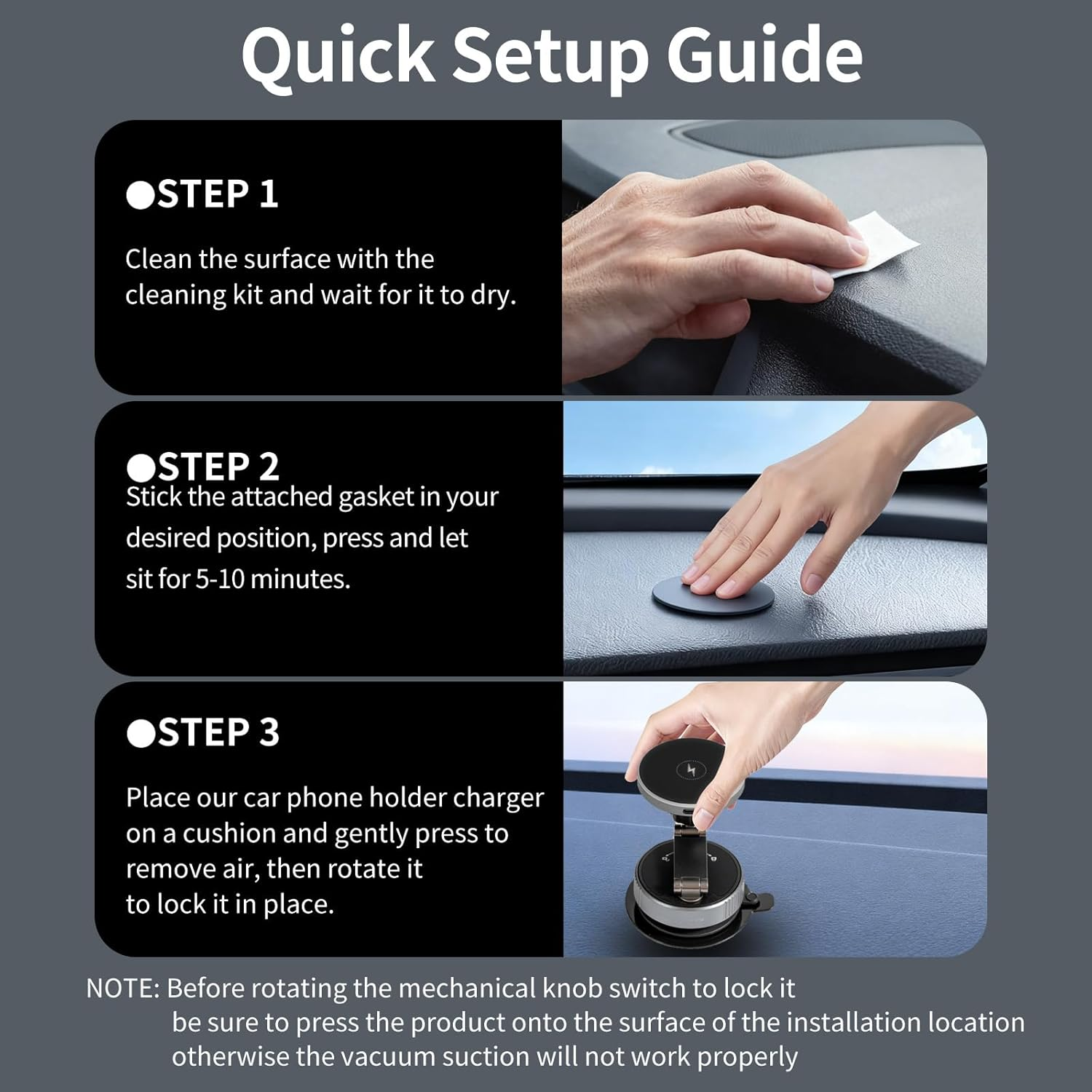 Quick Setup Guide

●STEP 1

Clean the surface with the cleaning kit and wait for it to dry.

●STEP 2

Stick the attached gasket in your desired position, press and let sit for 5-10 minutes.

●STEP 3

Place our car phone holder charger on a cushion and gently press to remove air, then rotate it to lock it in place.

NOTE: Before rotating the mechanical knob switch to lock it be sure to press the product onto the surface of the installation location otherwise the vacuum suction will not work properly