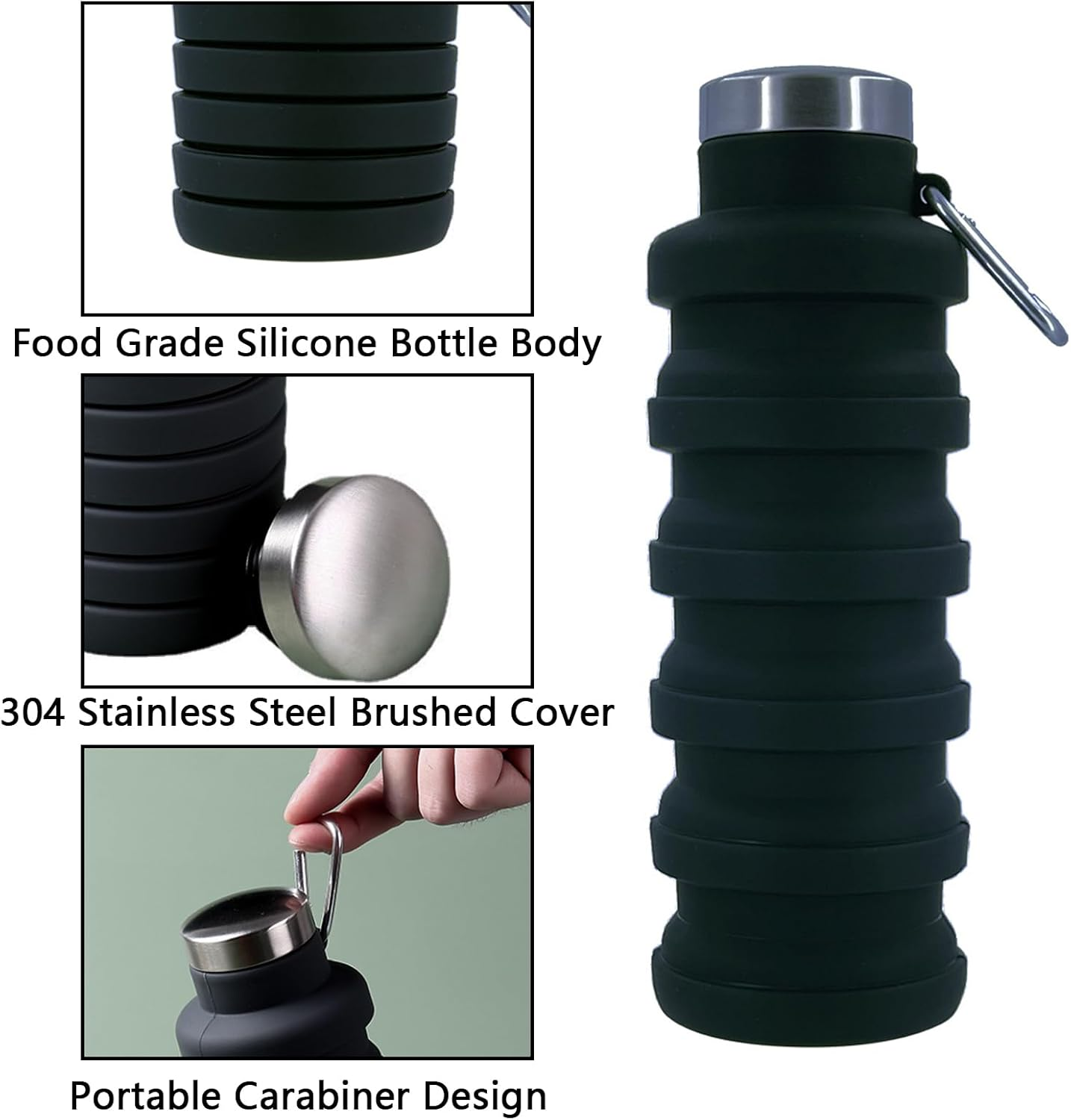 Food Grade Silicone Bottle Body

304 Stainless Steel Brushed Cover

Portable Carabiner Design