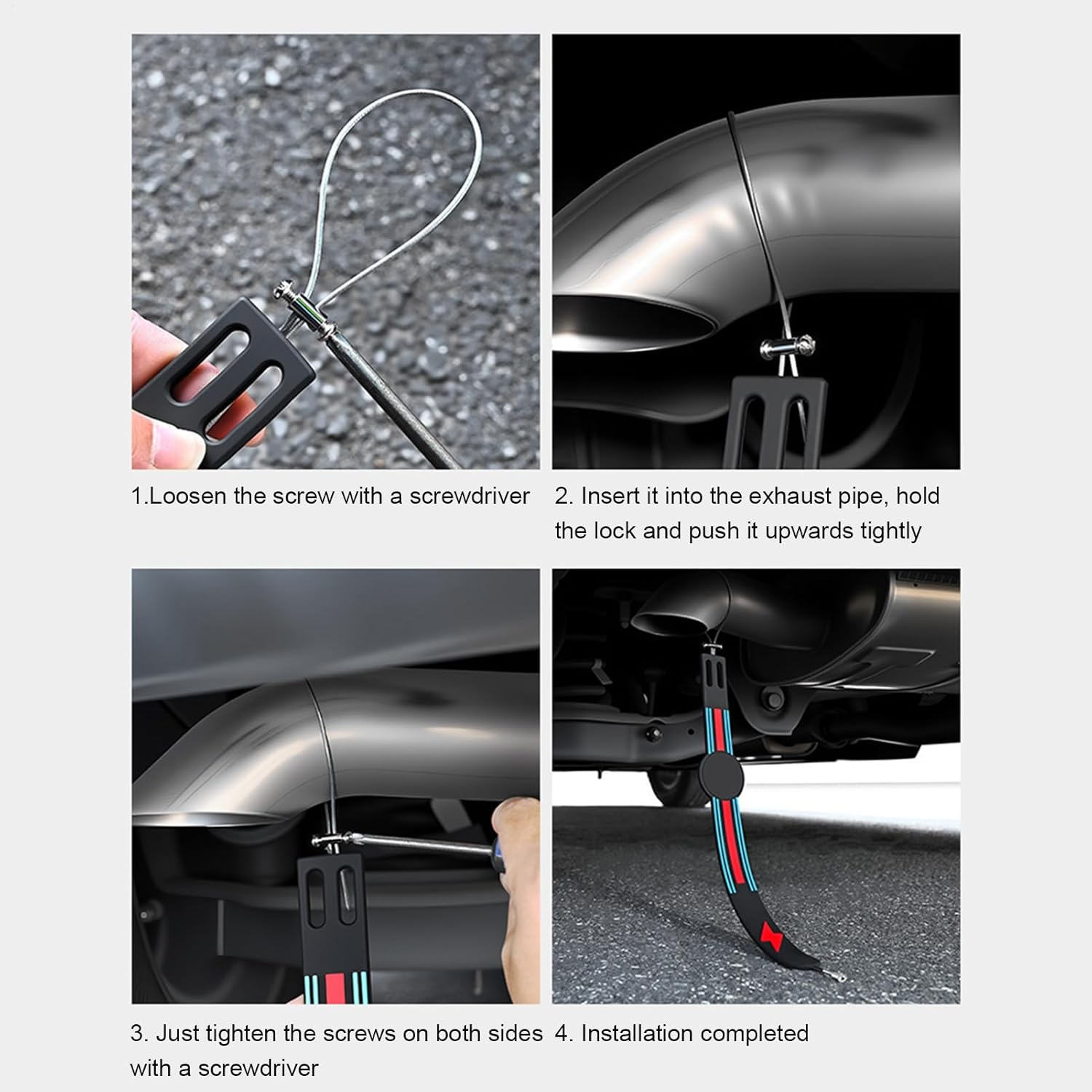 1.Loosen the screw with a screwdriver

2. Insert it into the exhaust pipe, hold the lock and push it upwards tightly

3. Just tighten the screws on both sides with a screwdriver

4. Installation completed