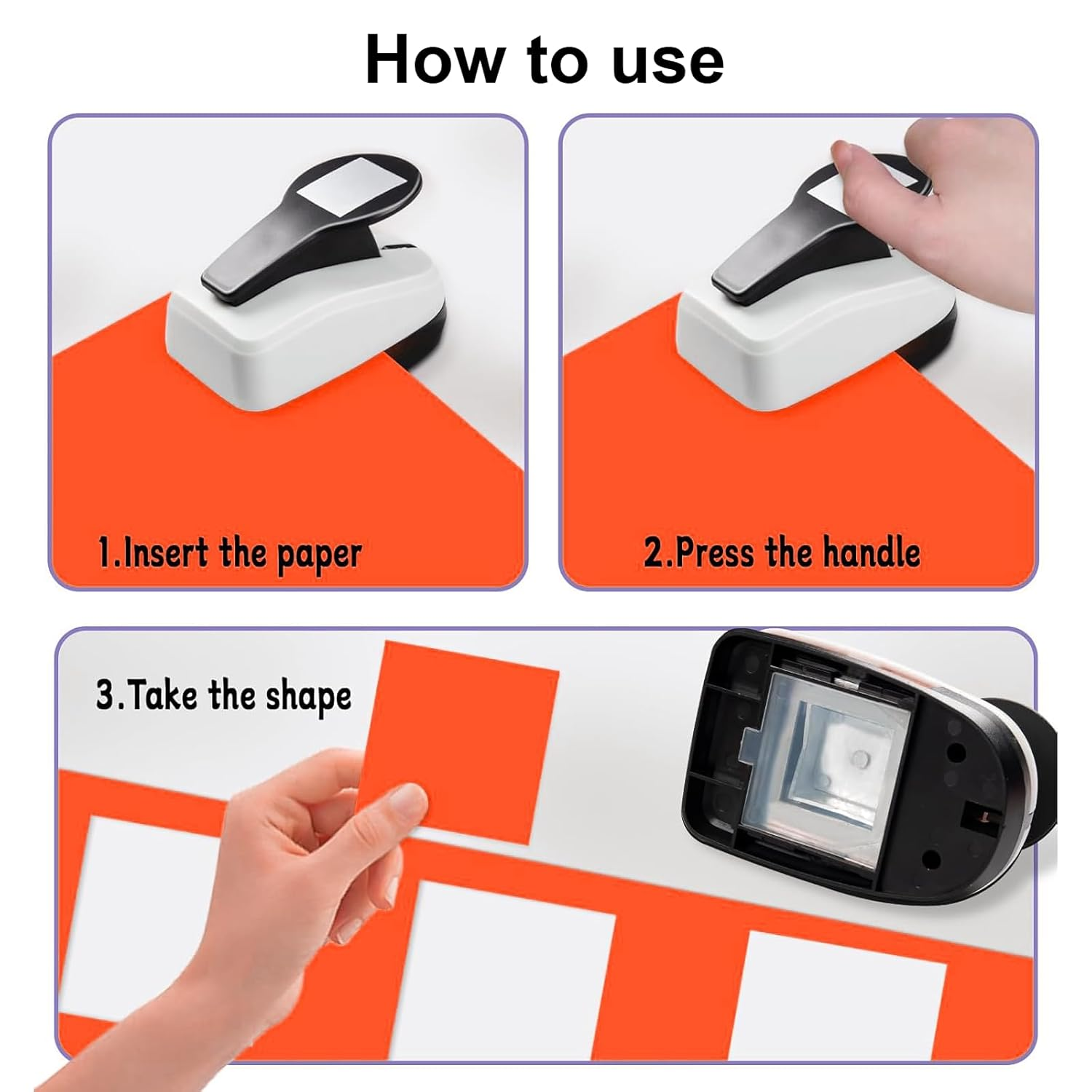 How to use

1.Insert the paper

2.Press the handle

3.Take the shape