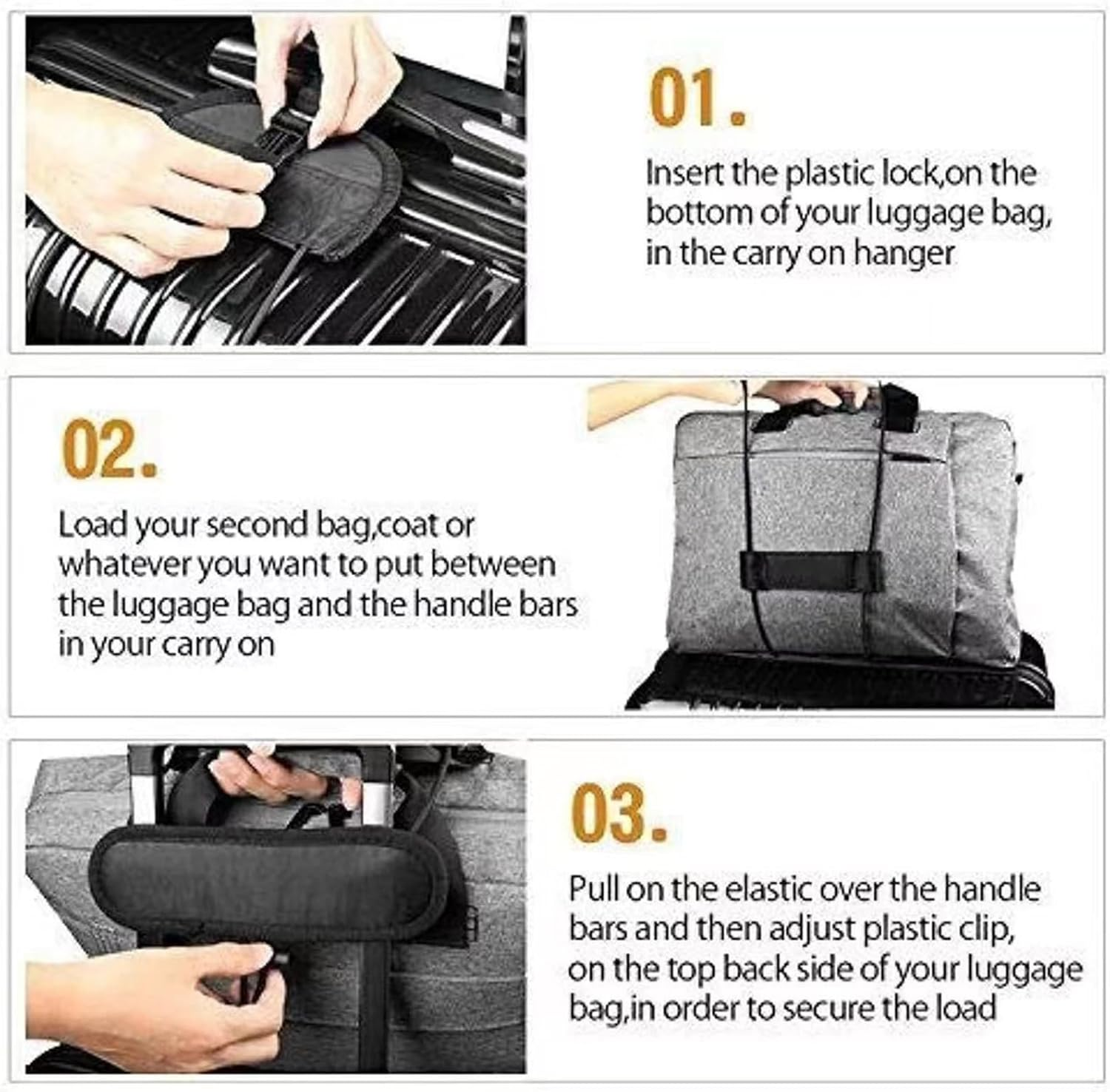 01.

Insert the plastic lock,on the bottom of your luggage bag, in the carry on hanger

02.

Load your second bag,coat or whatever you want to put between the luggage bag and the handle bars in your carry on

03.

Pull on the elastic over the handle bars and then adjust plastic clip, on the top back side of your luggage bag,in order to secure the load