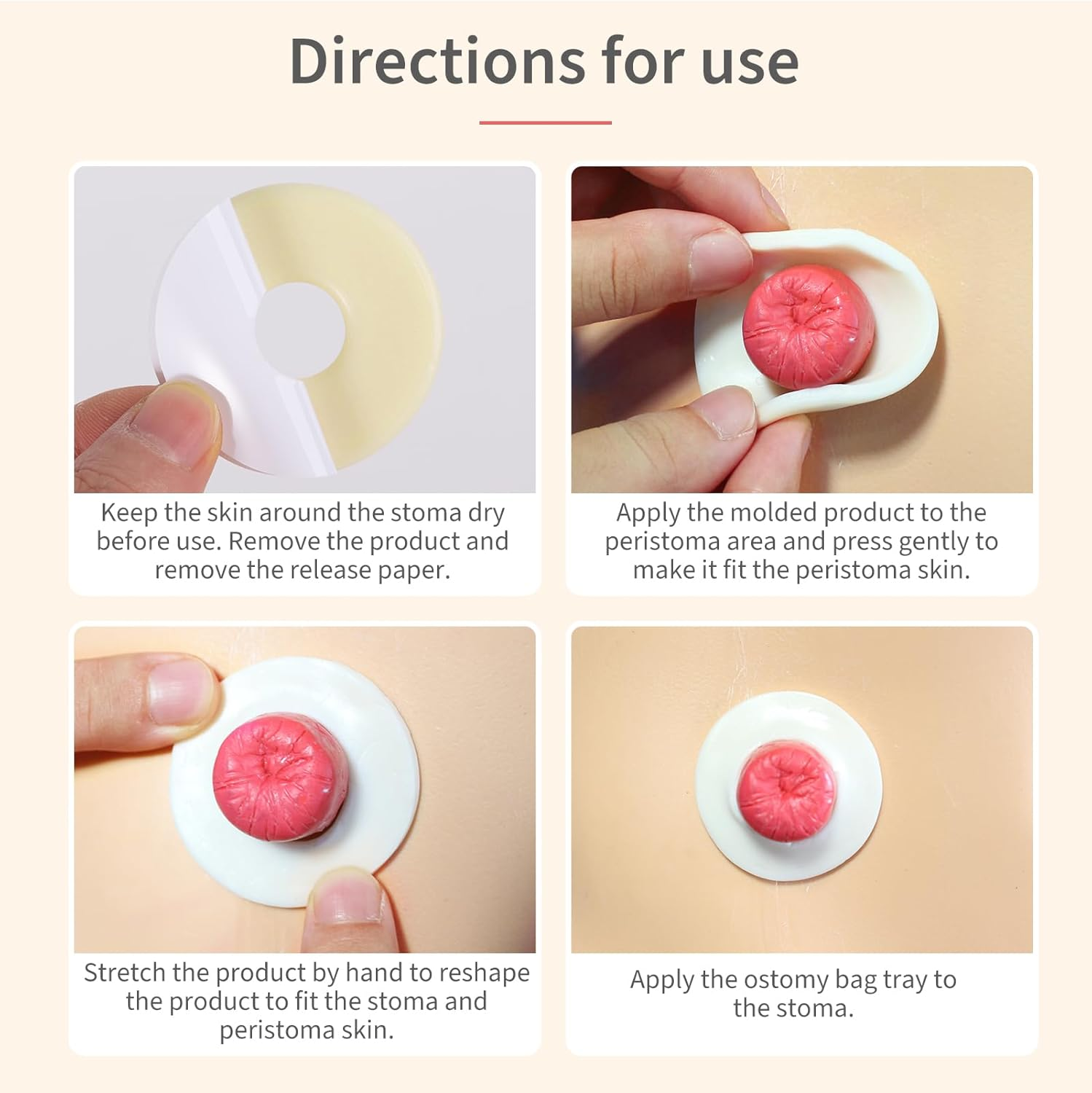 Directions for use

Keep the skin around the stoma dry before use. Remove the product and remove the release paper.

Apply the molded product to the peristoma area and press gently to make it fit the peristoma skin.

Stretch the product by hand to reshape the product to fit the stoma and peristoma skin.

Apply the ostomy bag tray to the stoma.