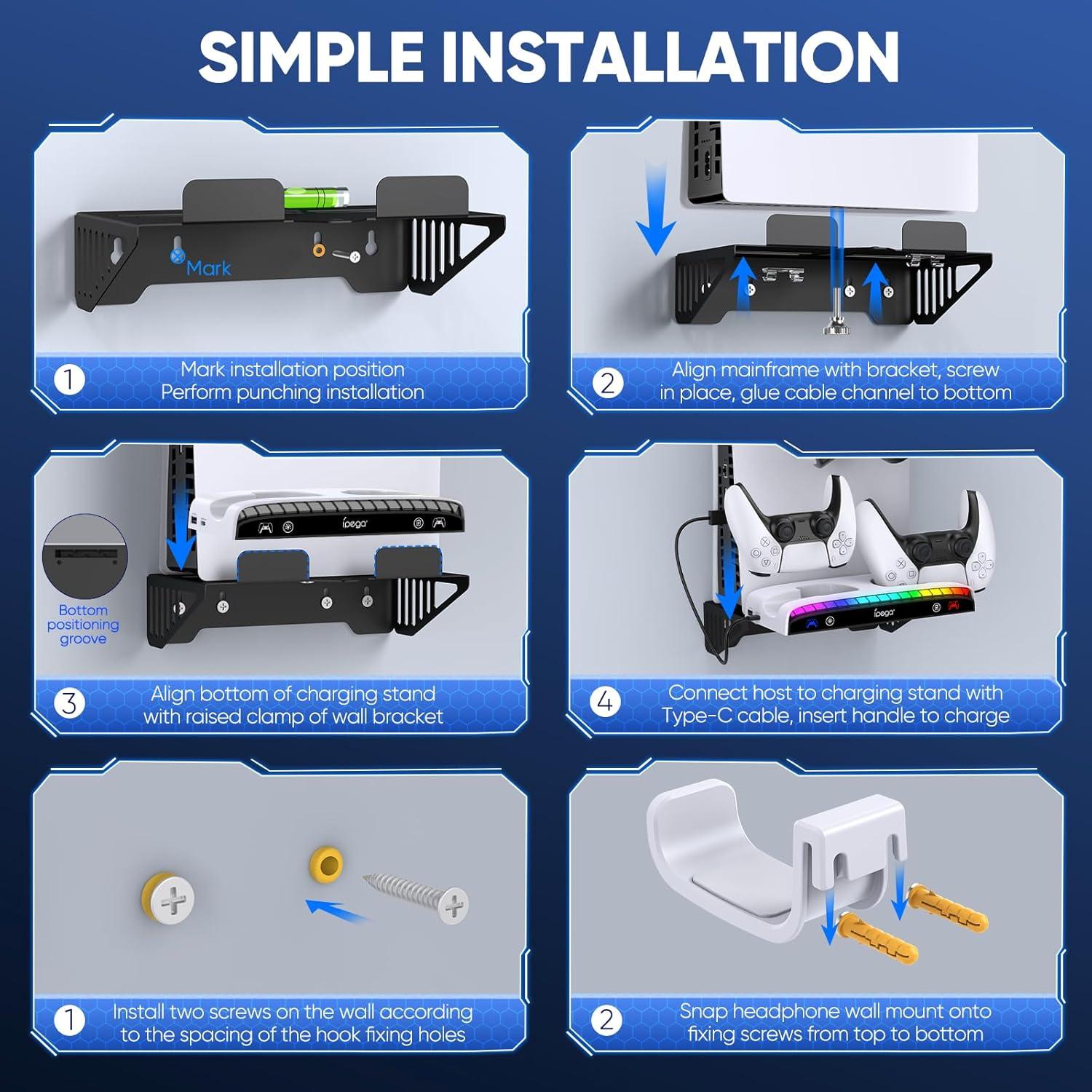 SIMPLE INSTALLATION

Mark

1 Mark installation position
Perform punching installation

2 Align mainframe with bracket, screw in place, glue cable channel to bottom

ipega

Bottom positioning groove

3 Align bottom of charging stand with raised clamp of wall bracket

ipega

4 Connect host to charging stand with Type-C cable, insert handle to charge

1 Install two screws on the wall according to the spacing of the hook fixing holes

2 Snap headphone wall mount onto fixing screws from top to bottom