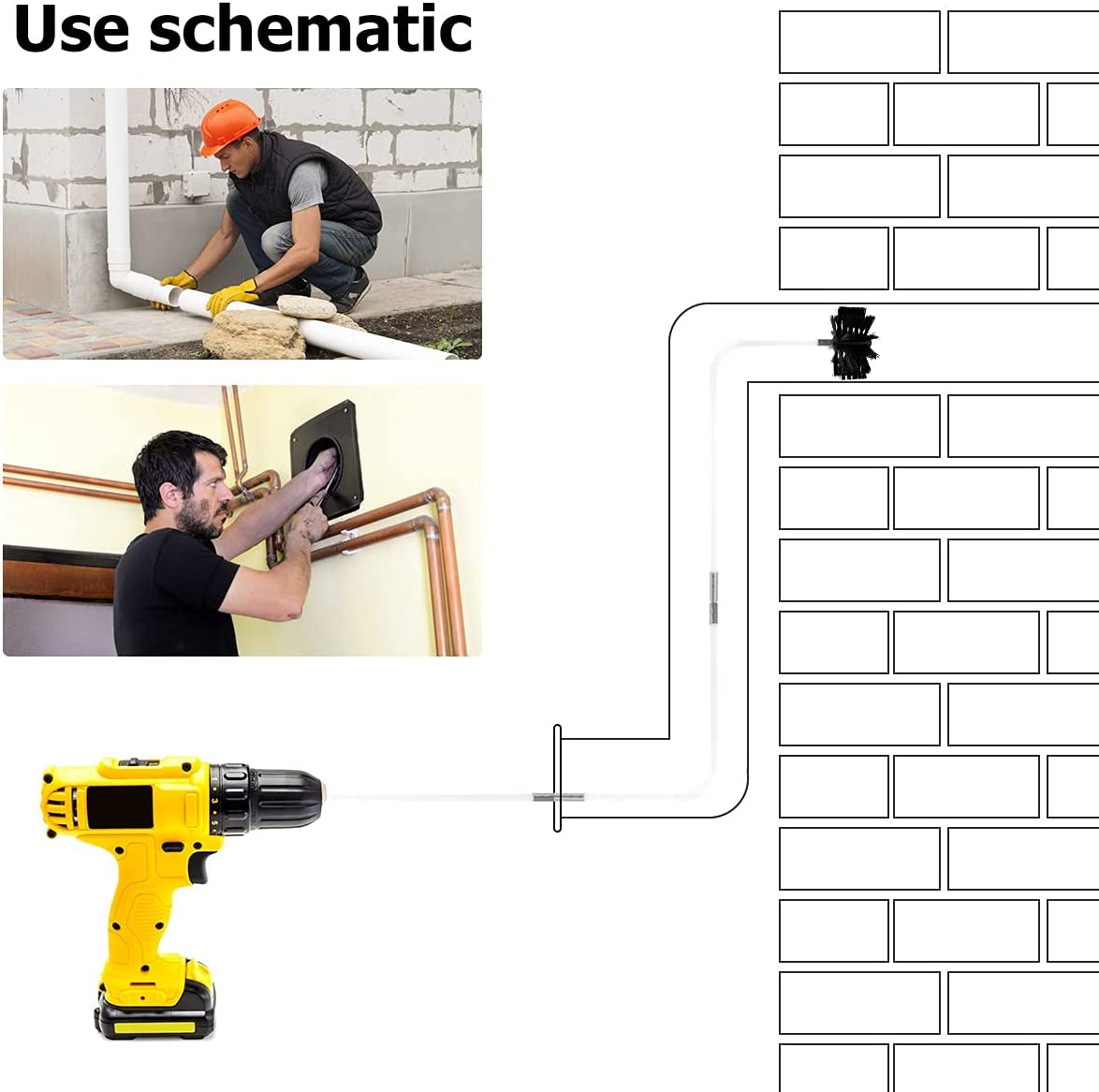 Use schematic