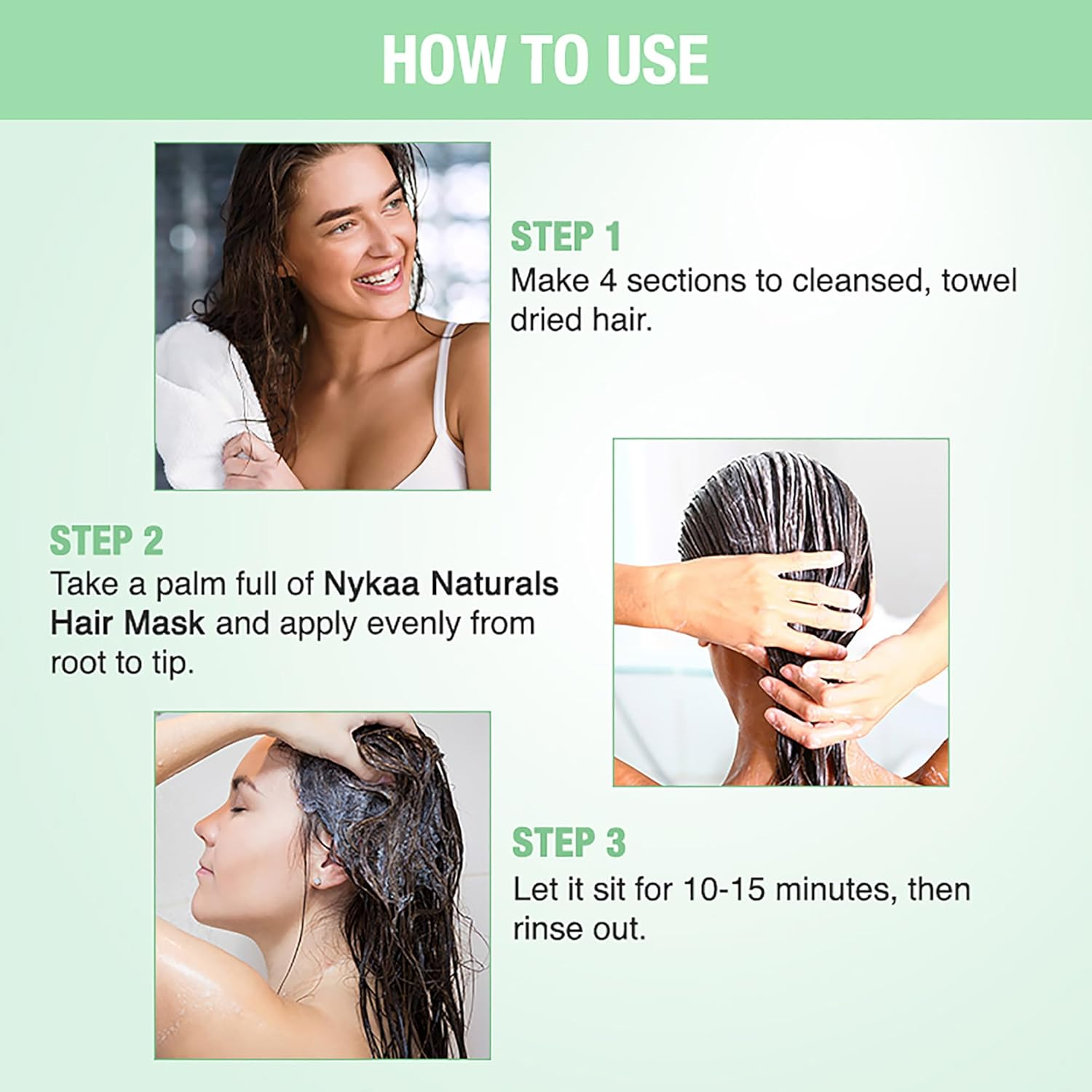 HOW TO USE

STEP 1
Make 4 sections to cleansed, towel dried hair.

STEP 2
Take a palm full of Nykaa Naturals Hair Mask and apply evenly from root to tip.

STEP 3
Let it sit for 10-15 minutes, then rinse out.