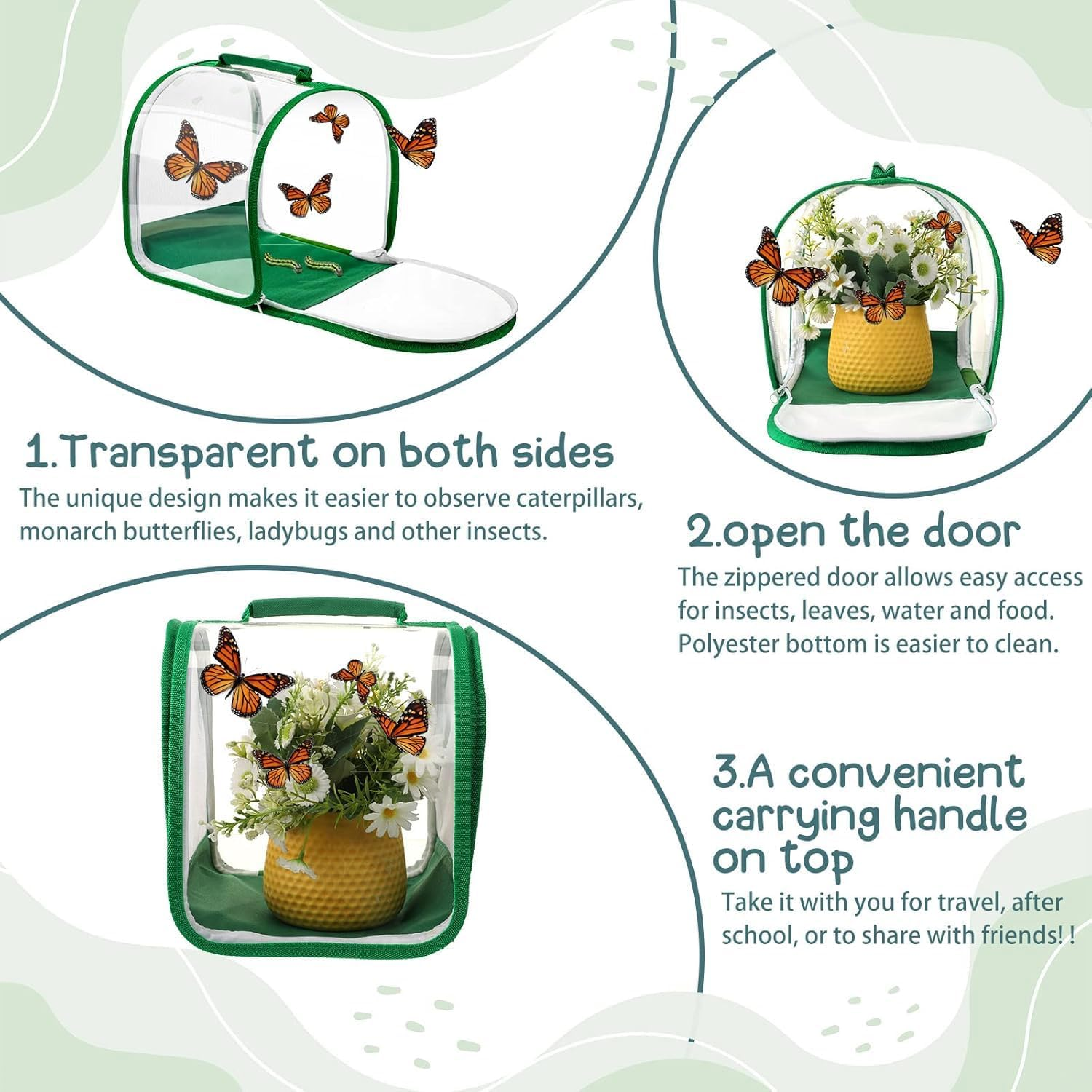 1.Transparent on both sides

The unique design makes it easier to observe caterpillars, monarch butterflies, ladybugs and other insects.

2.open the door

The zippered door allows easy access for insects, leaves, water and food. Polyester bottom is easier to clean.

3.A convenient carrying handle on top

Take it with you for travel, after school, or to share with friends! !