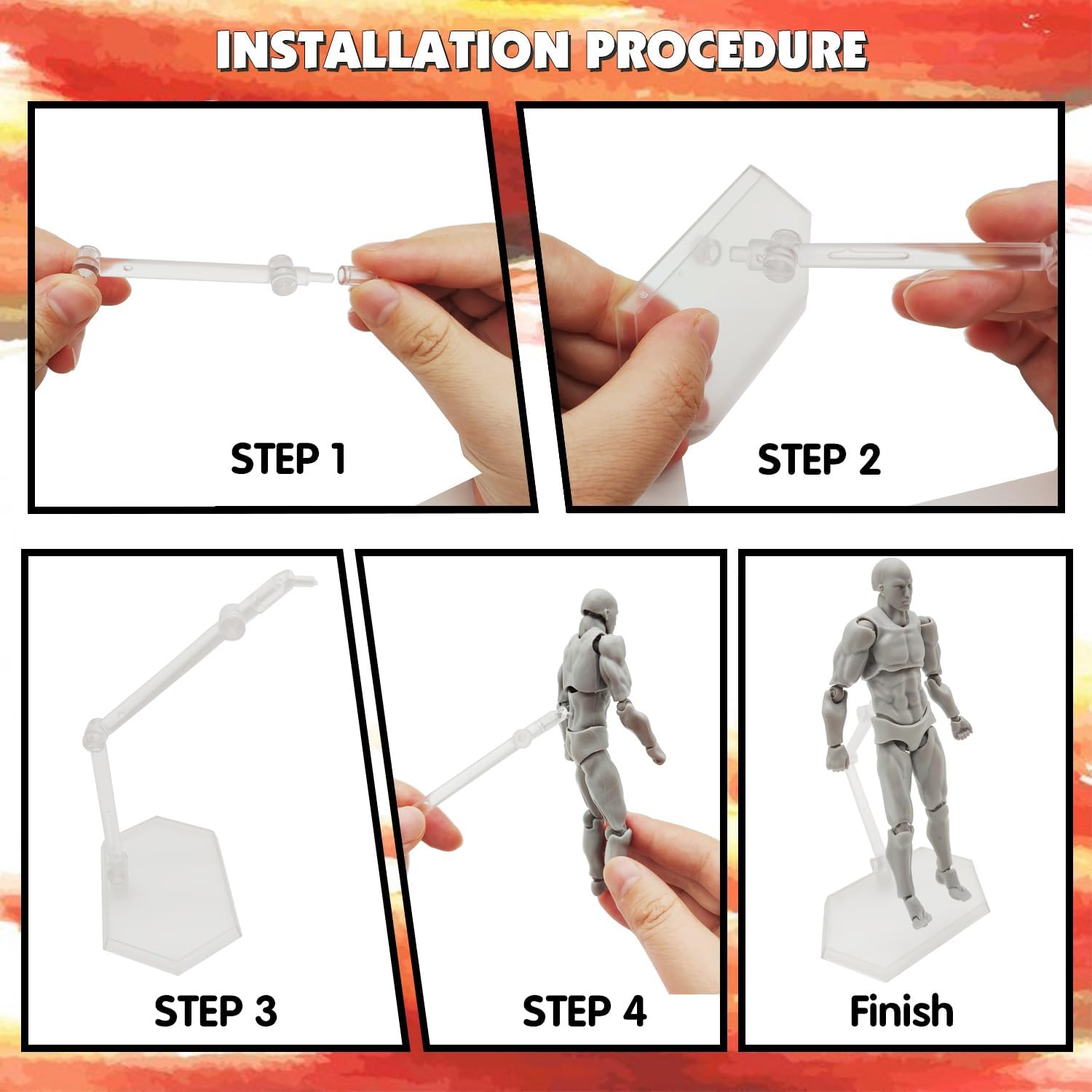 INSTALLATION PROCEDURE

STEP 1

STEP 2

STEP 3

STEP 4

Finish