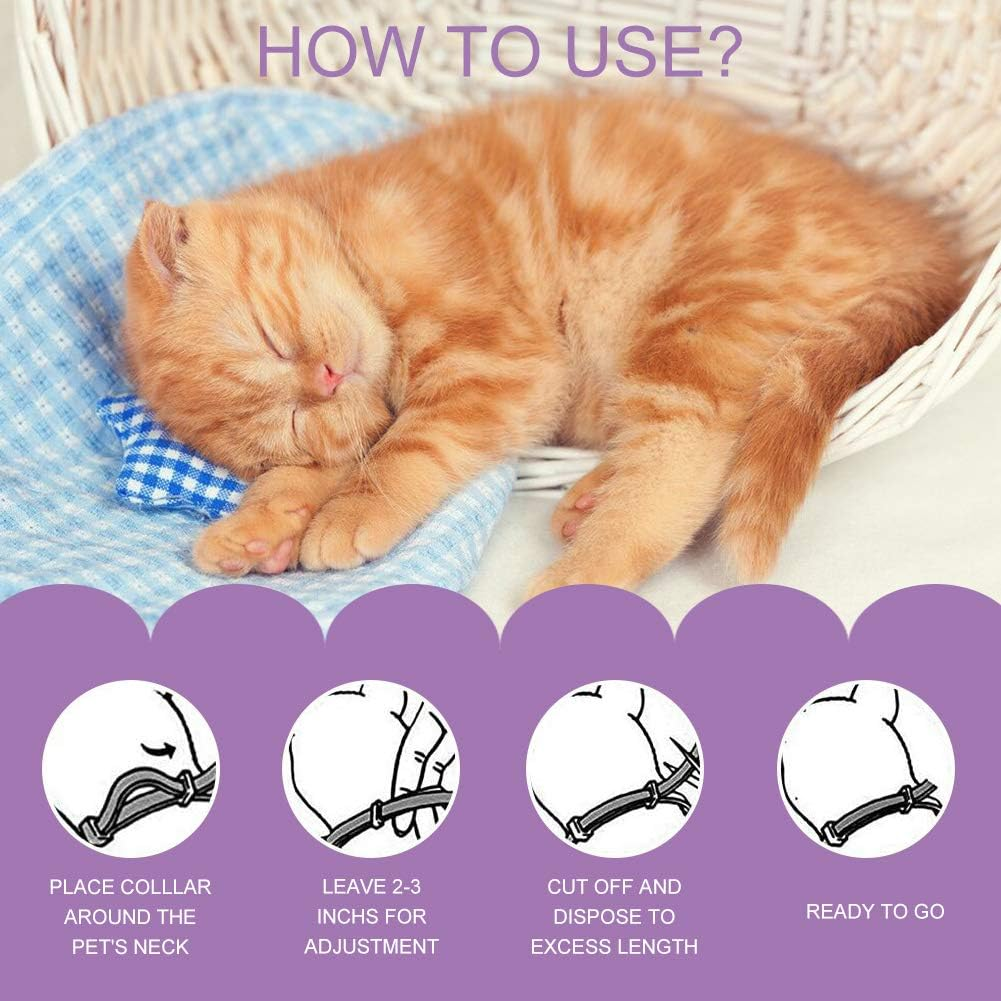 HOW TO USE?

PLACE COLLLAR AROUND THE PET'S NECK

LEAVE 2-3 INCHS FOR ADJUSTMENT

CUT OFF AND DISPOSE TO EXCESS LENGTH

READY TO GO