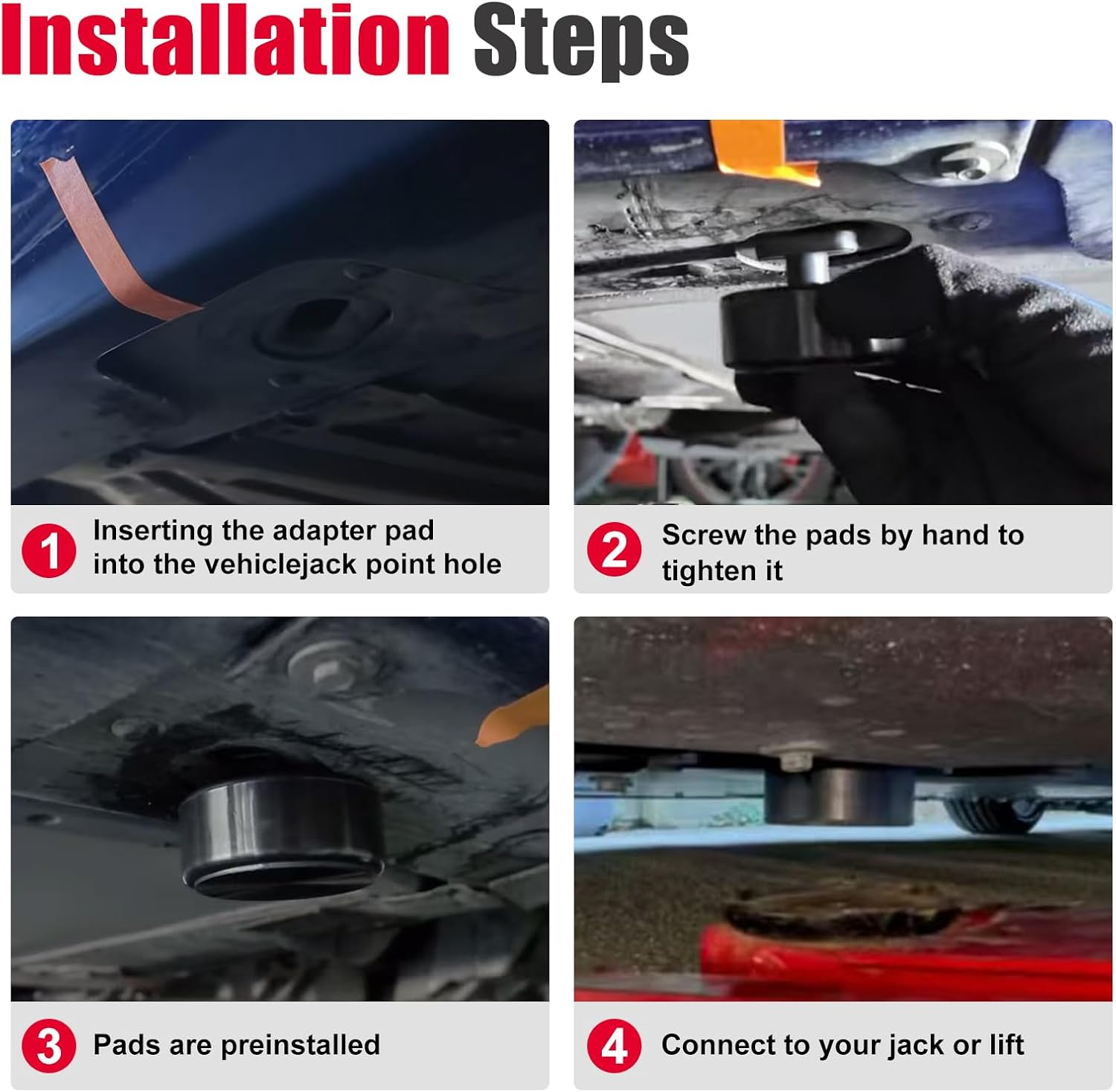 Installation Steps

1 Inserting the adapter pad into the vehiclejack point hole

2 Screw the pads by hand to tighten it

3 Pads are preinstalled

4 Connect to your jack or lift