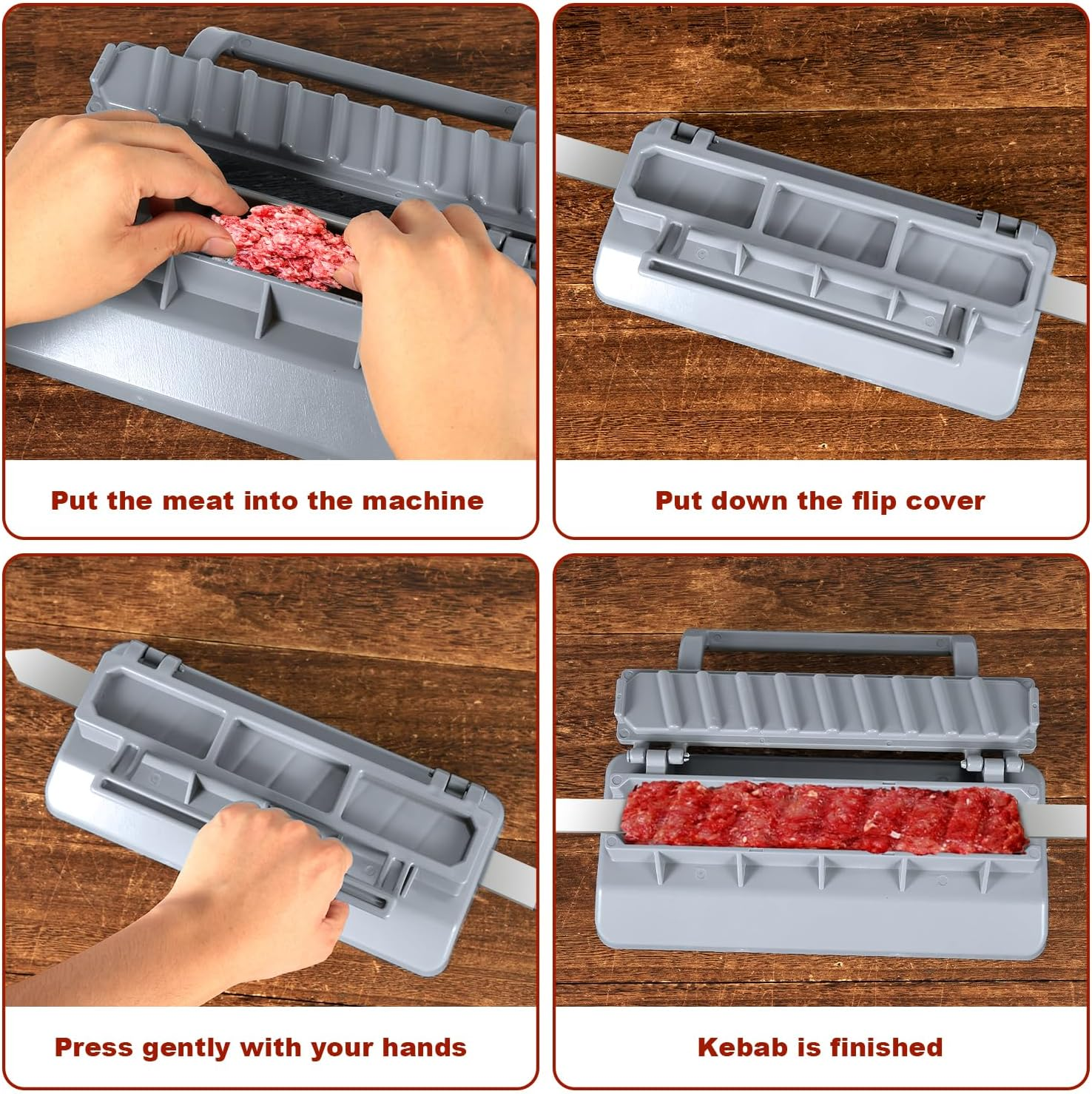 Put the meat into the machine

Put down the flip cover

Press gently with your hands

Kebab is finished