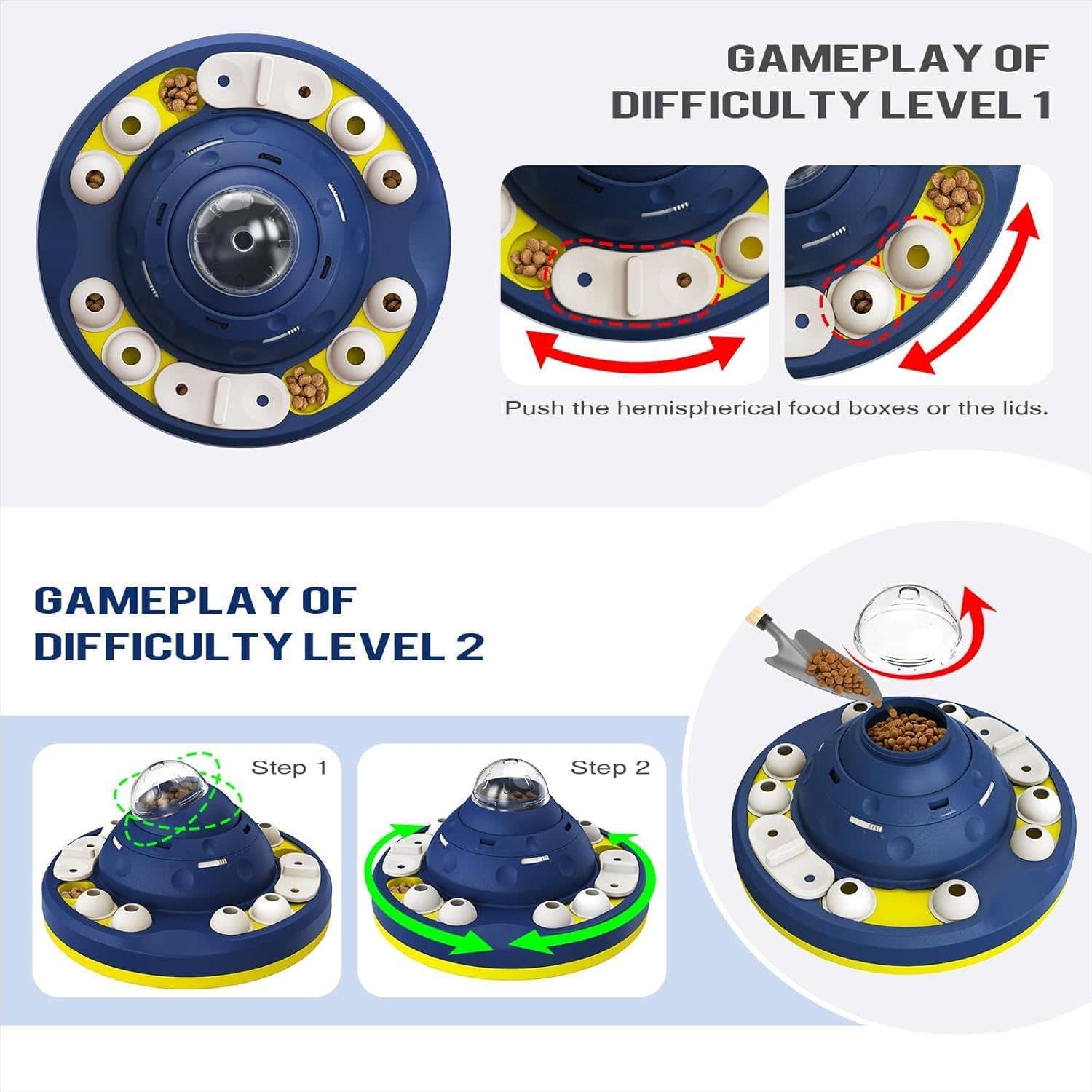 GAMEPLAY OF DIFFICULTY LEVEL 1

Push the hemispherical food boxes or the lids.

GAMEPLAY OF DIFFICULTY LEVEL 2

Step 1

Step 2