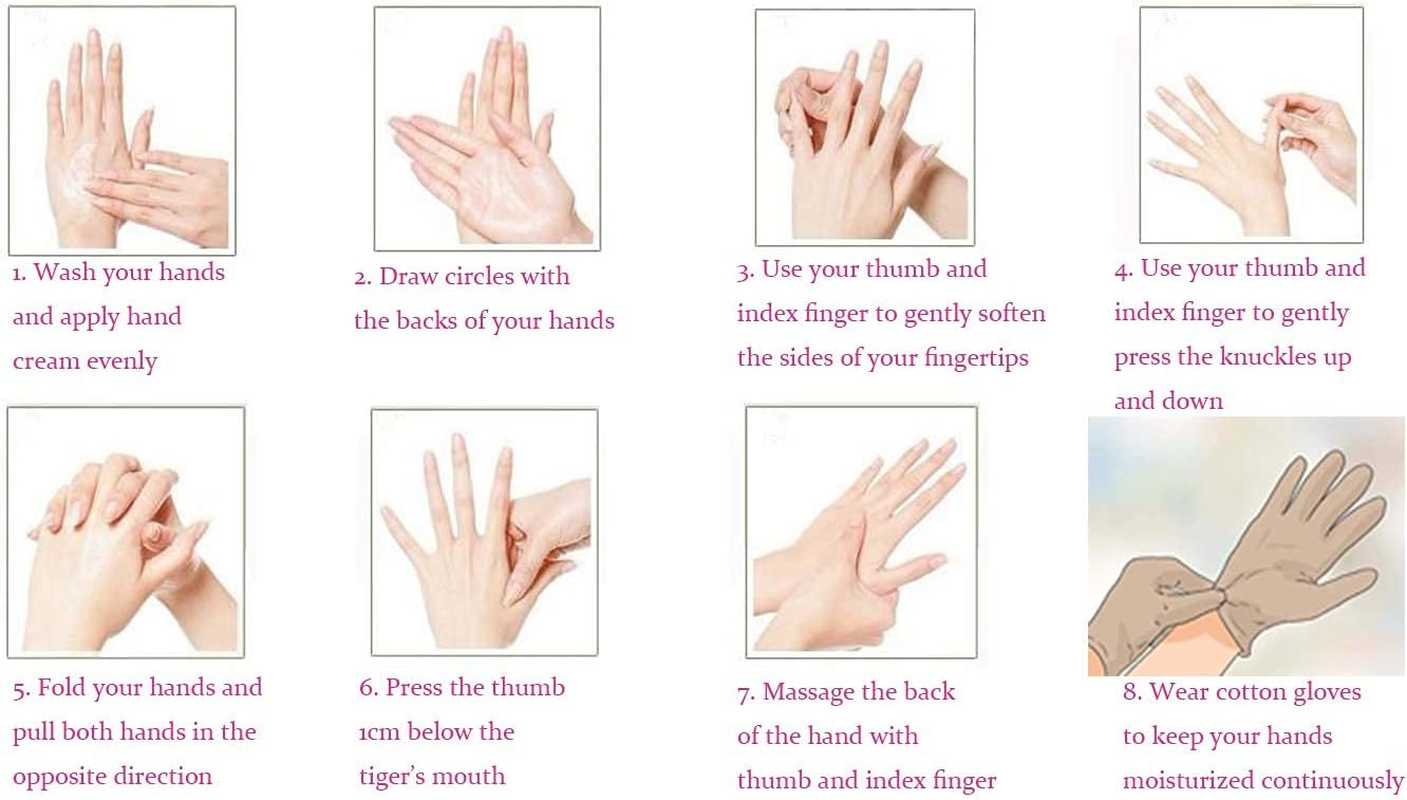 1. Wash your hands and apply hand cream evenly

2. Draw circles with the backs of your hands

3. Use your thumb and index finger to gently soften the sides of your fingertips

4. Use your thumb and index finger to gently press the knuckles up and down

5. Fold your hands and pull both hands in the opposite direction

6. Press the thumb 1cm below the tiger's mouth

7. Massage the back of the hand with thumb and index finger

8. Wear cotton gloves to keep your hands moisturized continuously