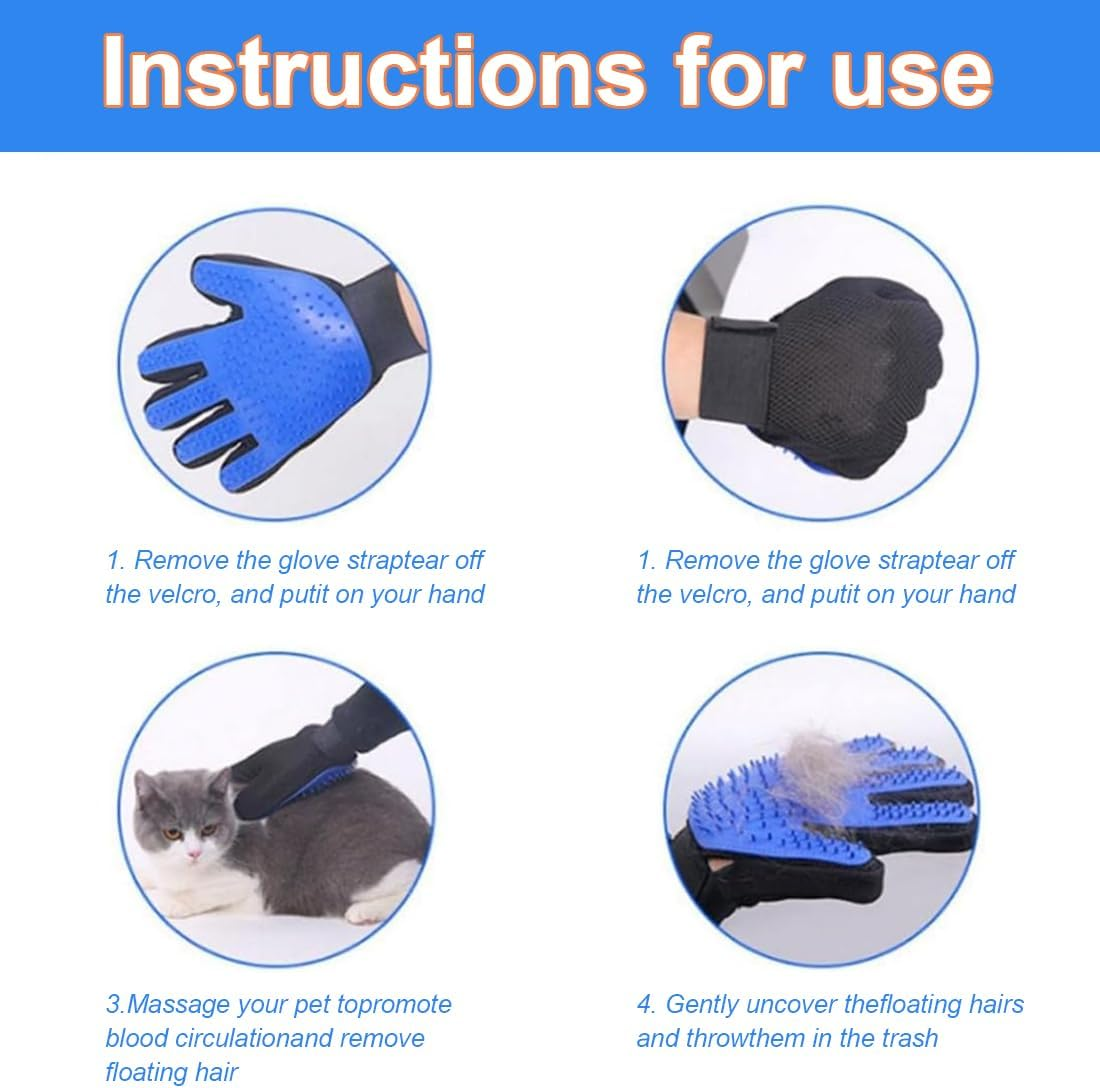 Instructions for use

1. Remove the glove straptear off the velcro, and putit on your hand

1. Remove the glove straptear off the velcro, and putit on your hand

3.Massage your pet topromote blood circulationand remove floating hair

4. Gently uncover thefloating hairs and throwthem in the trash