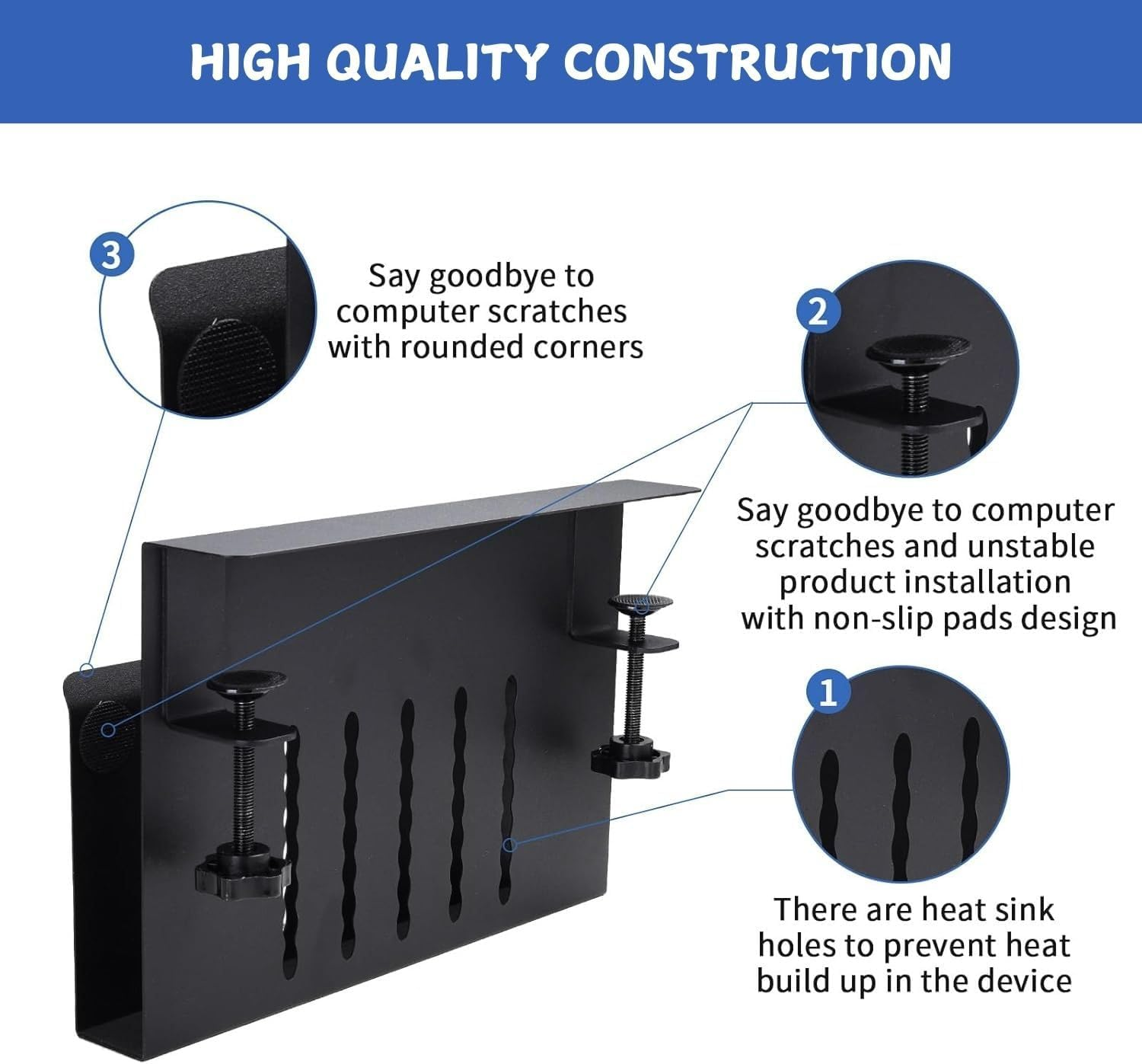 HIGH QUALITY CONSTRUCTION

3

Say goodbye to computer scratches with rounded corners

2

Say goodbye to computer scratches and unstable product installation with non-slip pads design

1

There are heat sink holes to prevent heat build up in the device