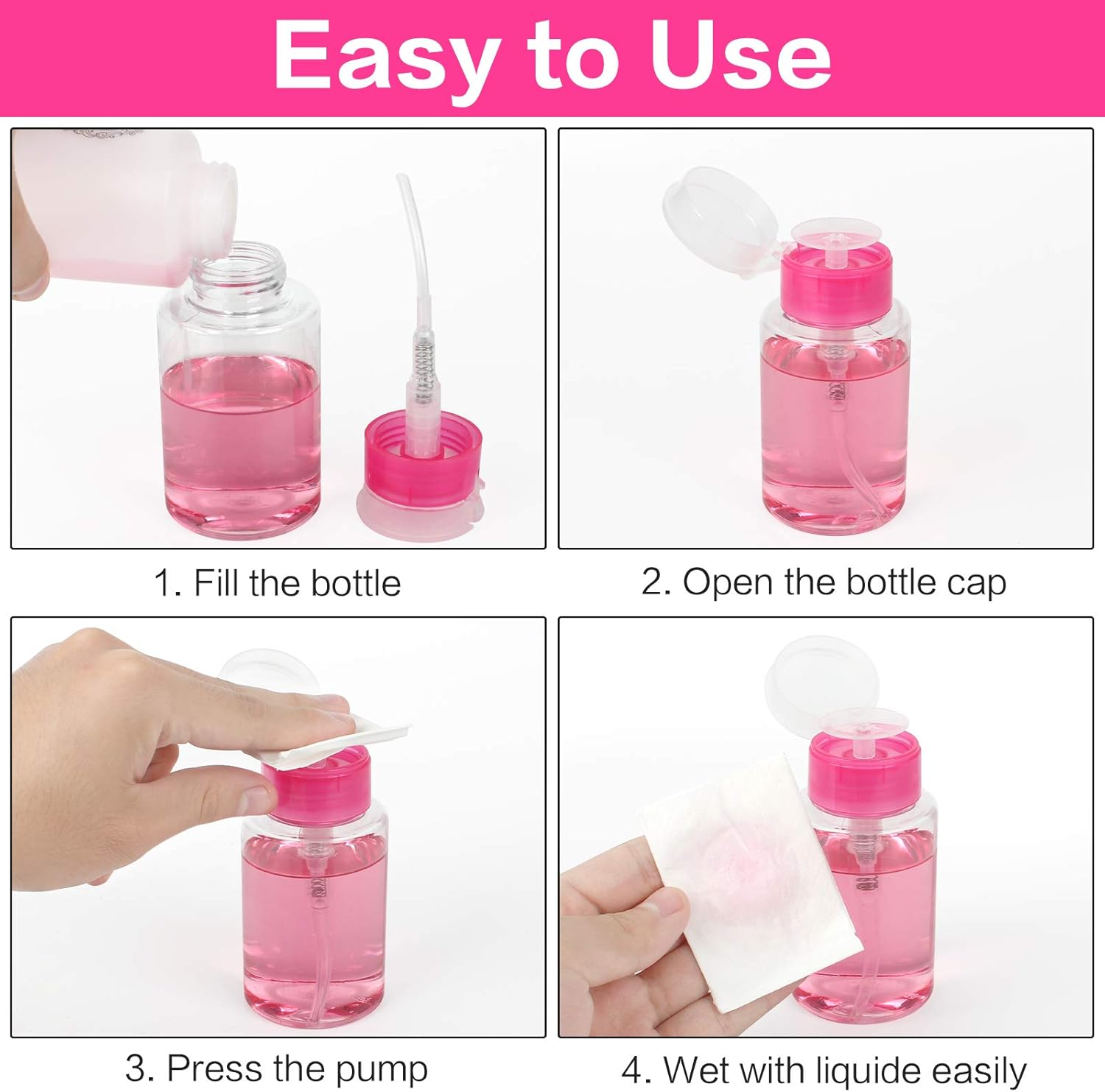 Easy to Use

1. Fill the bottle

2. Open the bottle cap

3. Press the pump

4. Wet with liquide easily