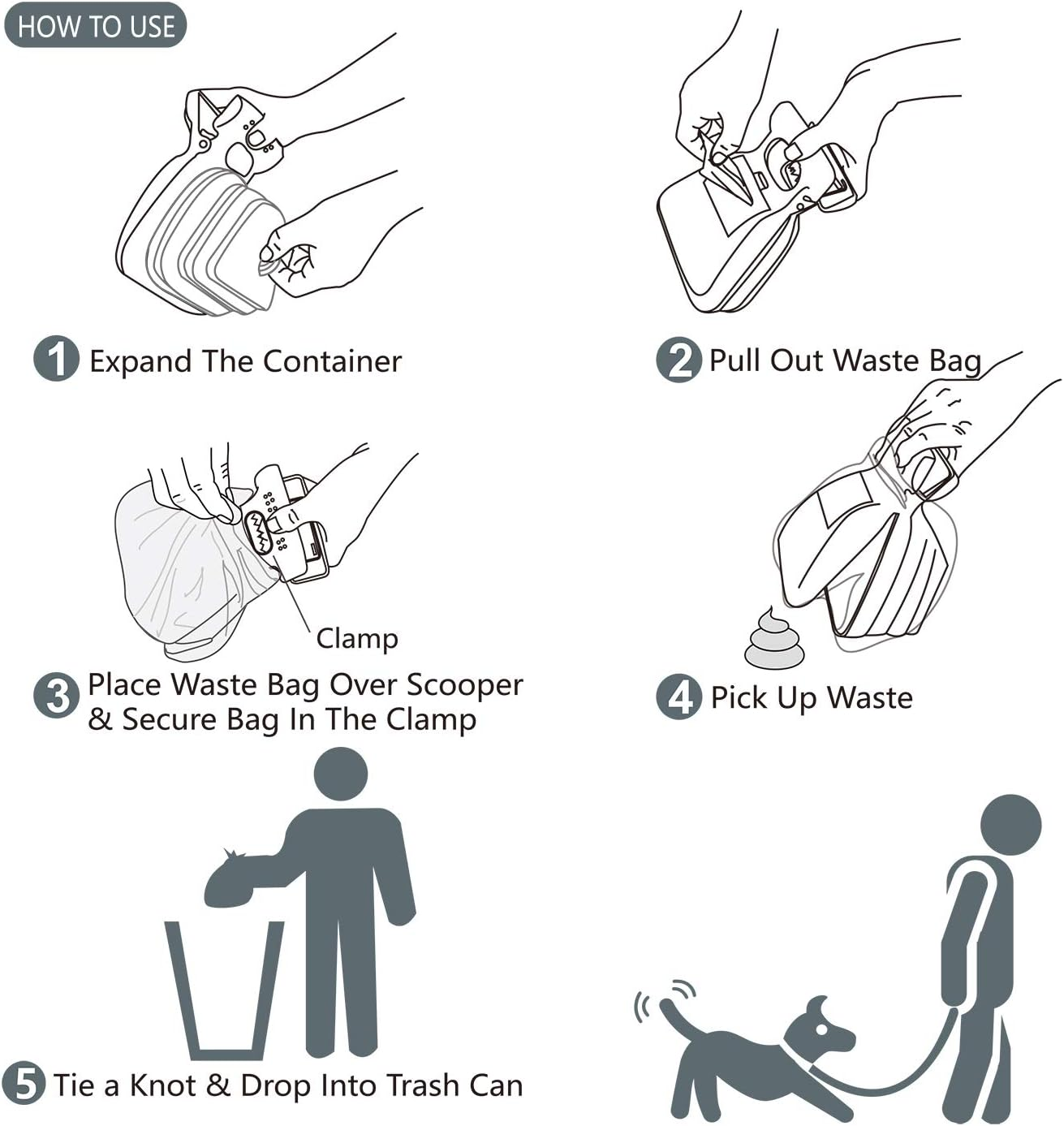 HOW TO USE

1 Expand The Container

2 Pull Out Waste Bag

Clamp

3 Place Waste Bag Over Scooper & Secure Bag In The Clamp

4 Pick Up Waste

5 Tie a Knot & Drop Into Trash Can