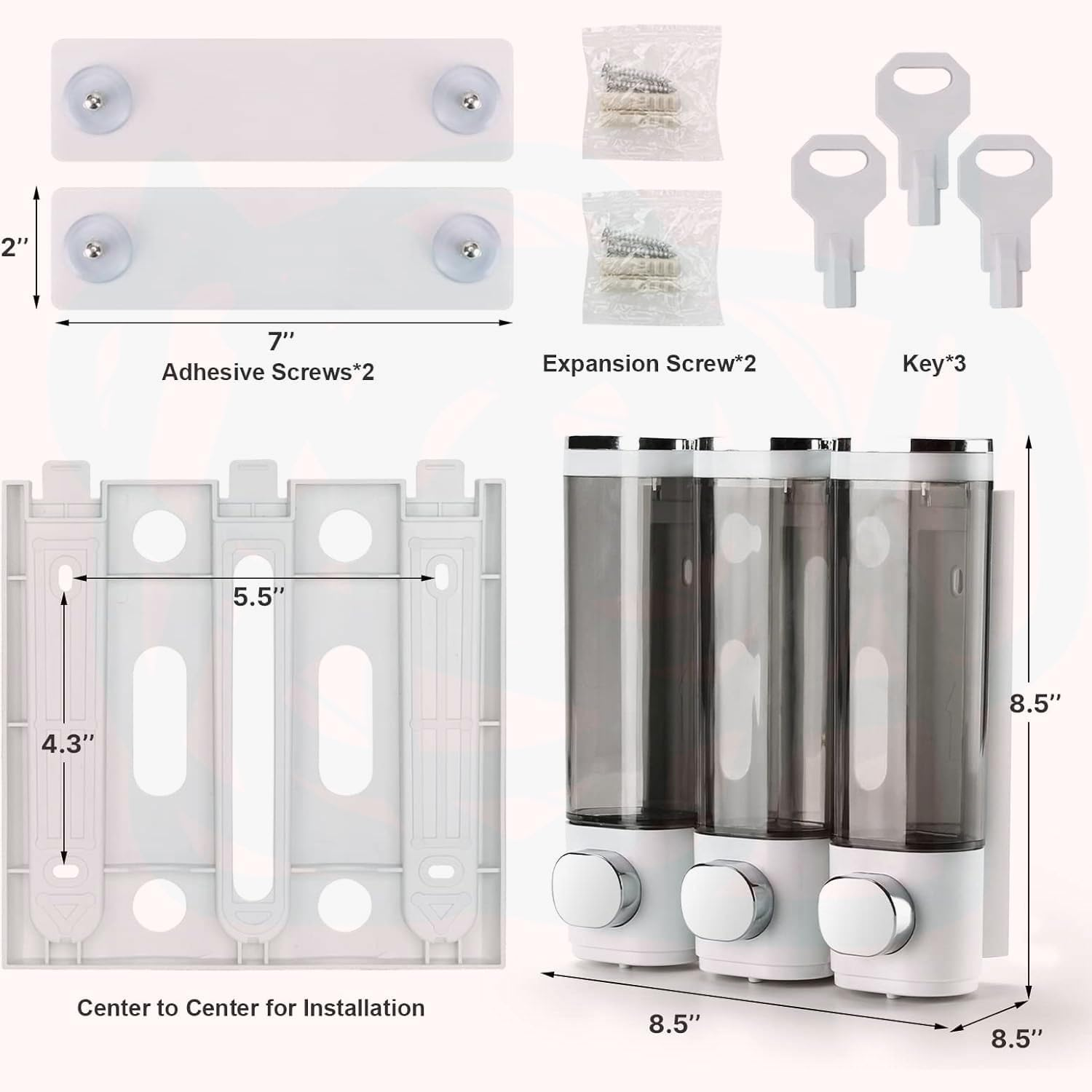 2″

7″
Adhesive Screws*2

Expansion Screw*2

Key*3

5.5″

4.3″

Center to Center for Installation

8.5″

8.5″

8.5″