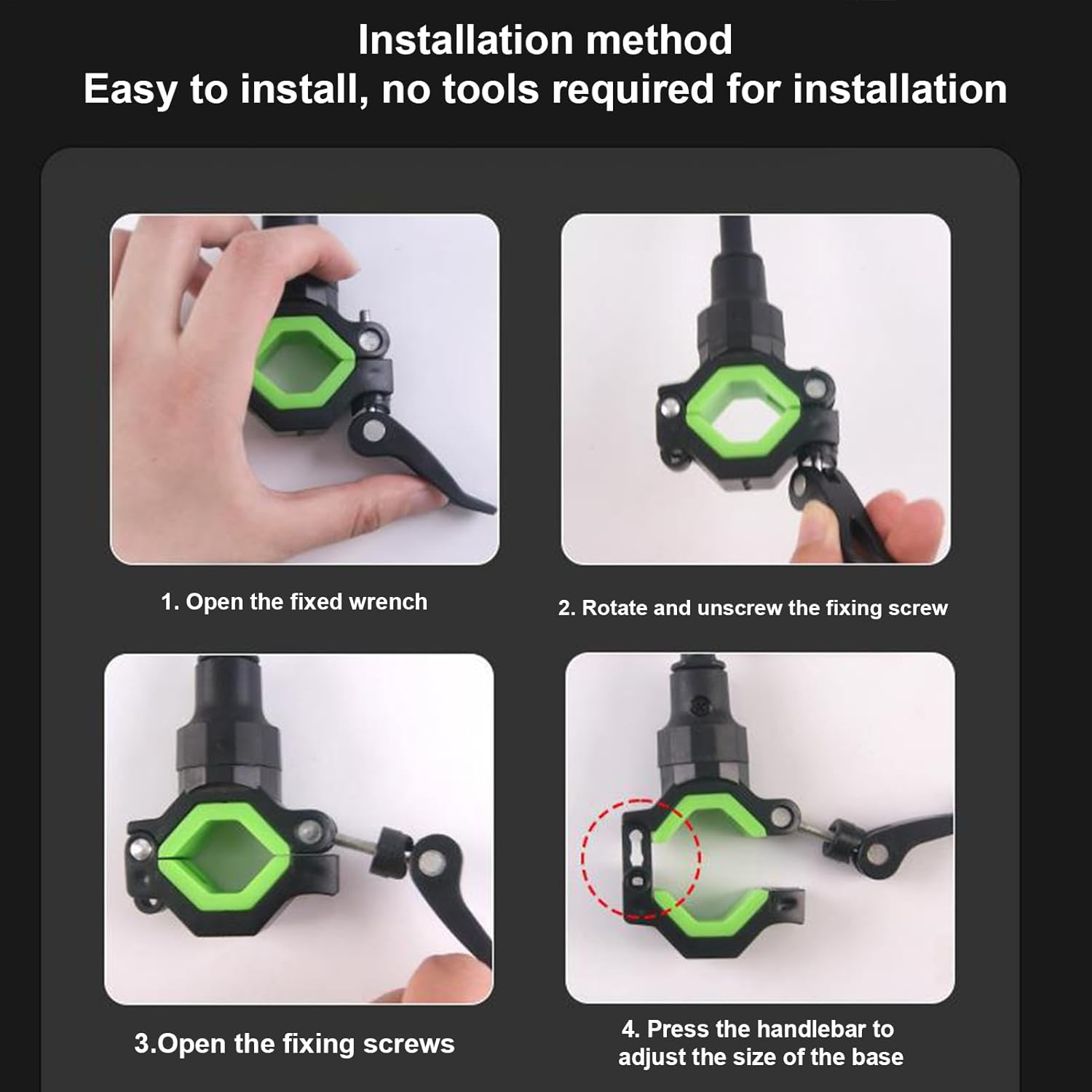 Installation method
Easy to install, no tools required for installation

1. Open the fixed wrench

2. Rotate and unscrew the fixing screw

3.Open the fixing screws

4. Press the handlebar to adjust the size of the base