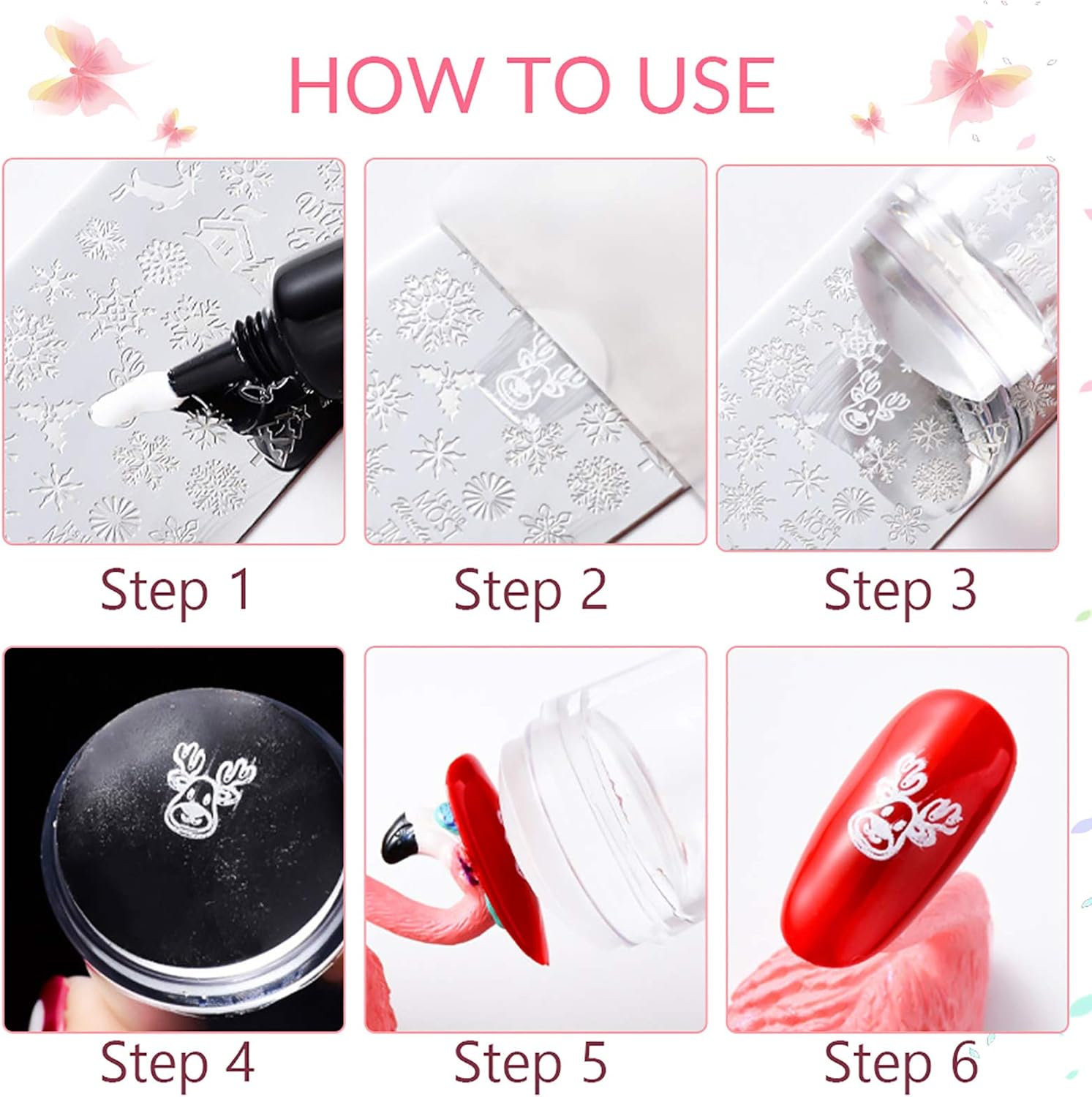 HOW TO USE

Step 1

Step 2

Step 3

Step 4

Step 5

Step 6