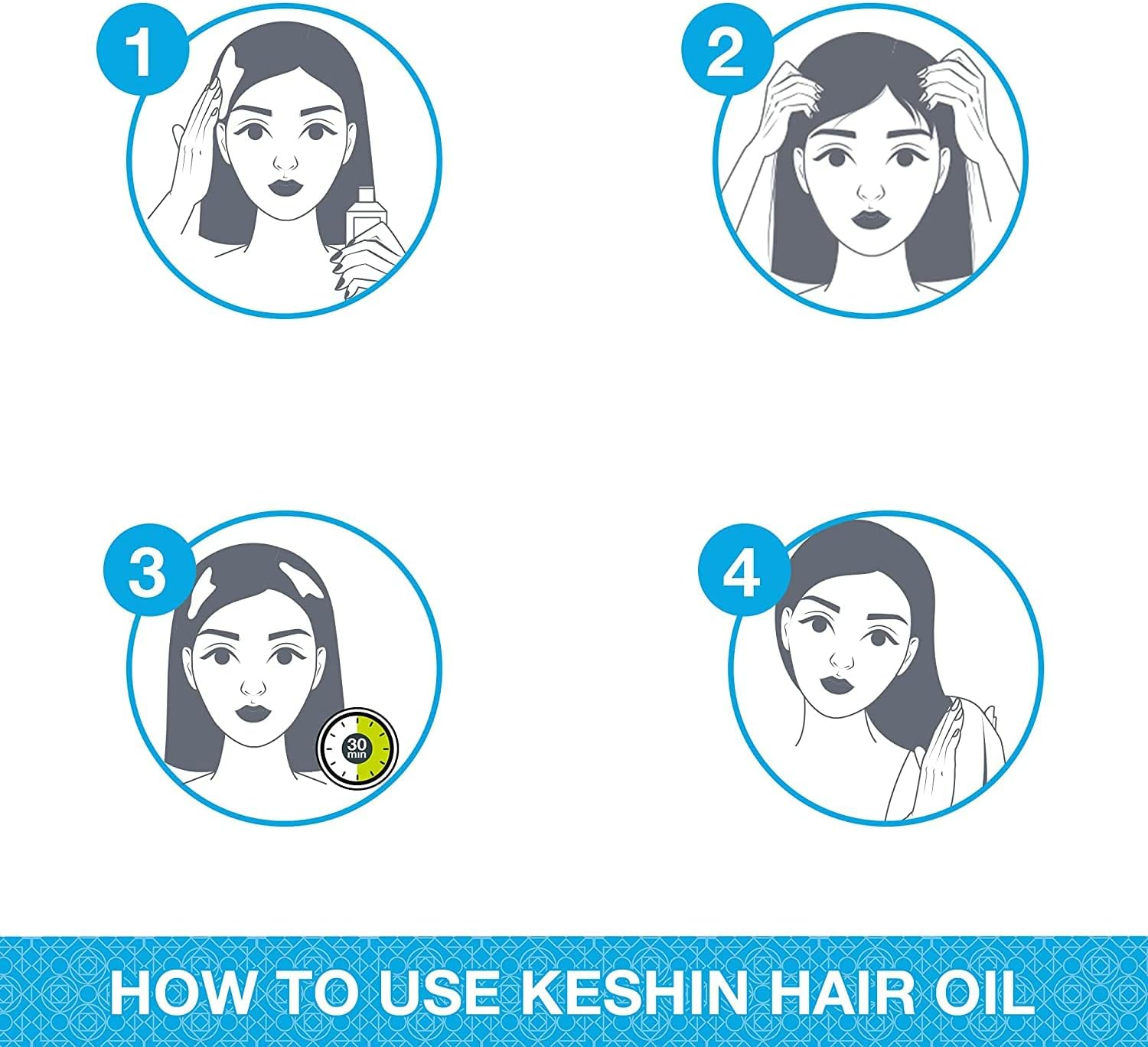 1

2

3

30 min

4

HOW TO USE KESHIN HAIR OIL