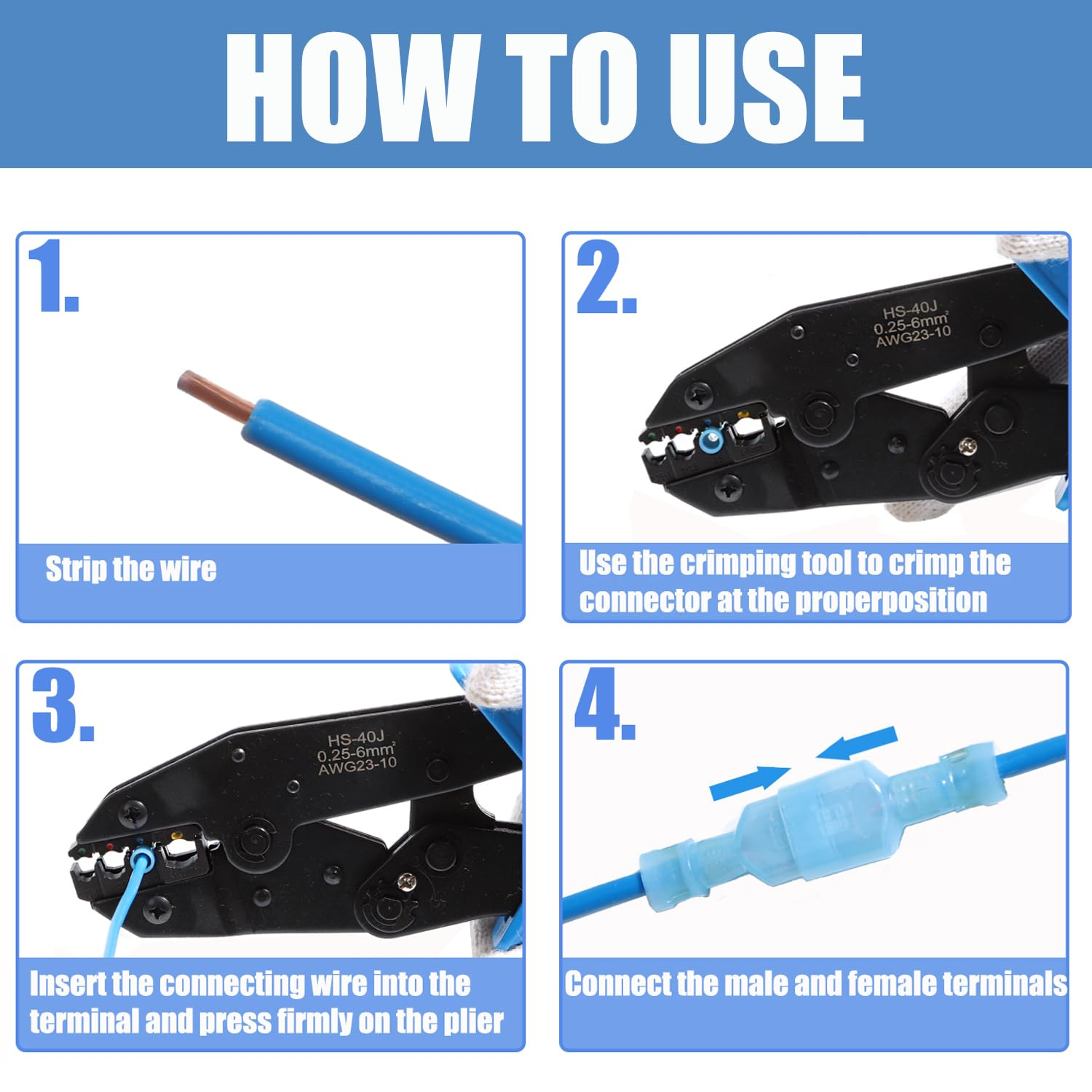 HOW TO USE

1.

Strip the wire

2.

HS-40J
0.25-6mm$^2$
AWG23-10

Use the crimping tool to crimp the connector at the properposition

3.

HS-40J
0.25-6mm$^2$
AWG23-10

Insert the connecting wire into the terminal and press firmly on the plier

4.

Connect the male and female terminals