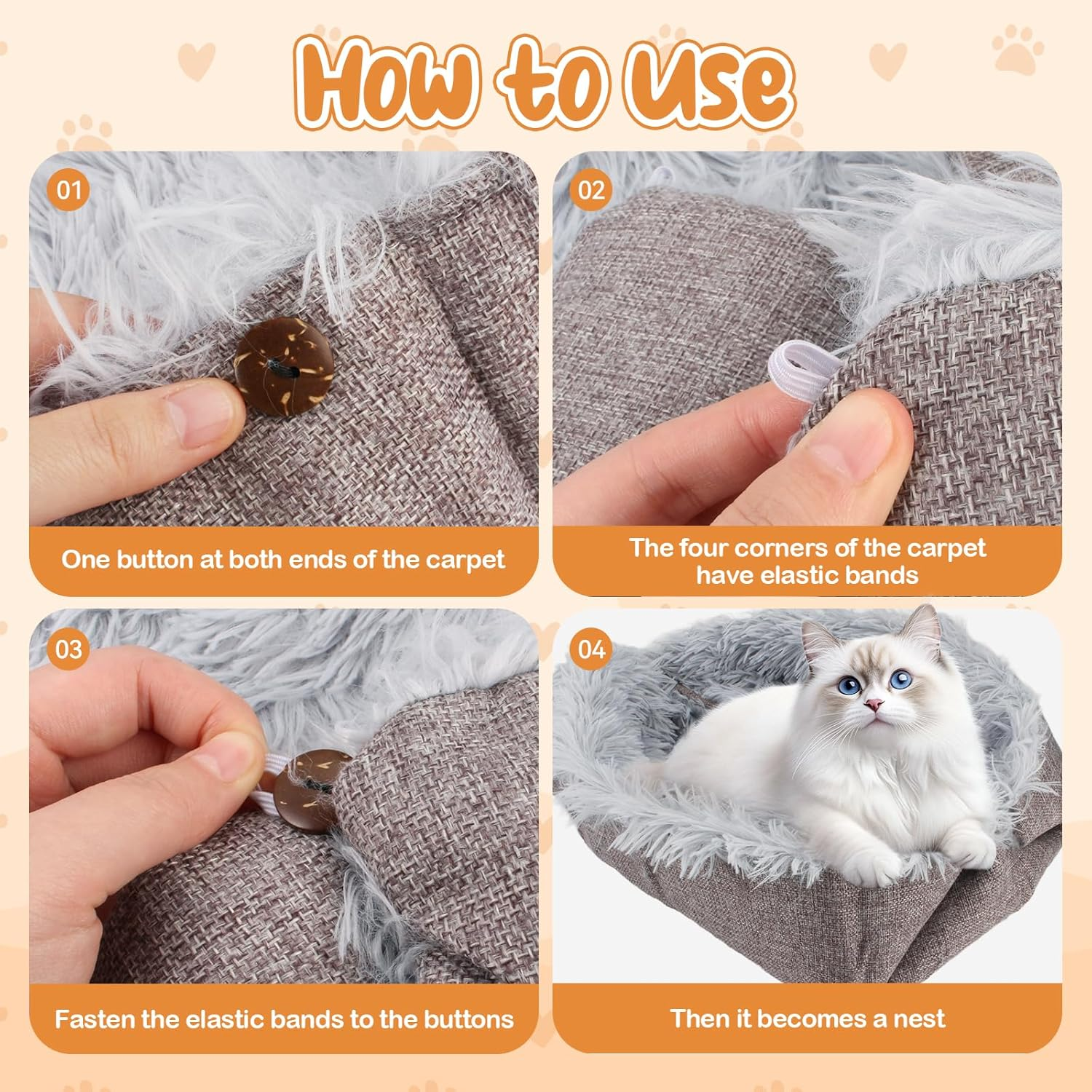 How to Use

01

One button at both ends of the carpet

02

The four corners of the carpet have elastic bands

03

Fasten the elastic bands to the buttons

04

Then it becomes a nest