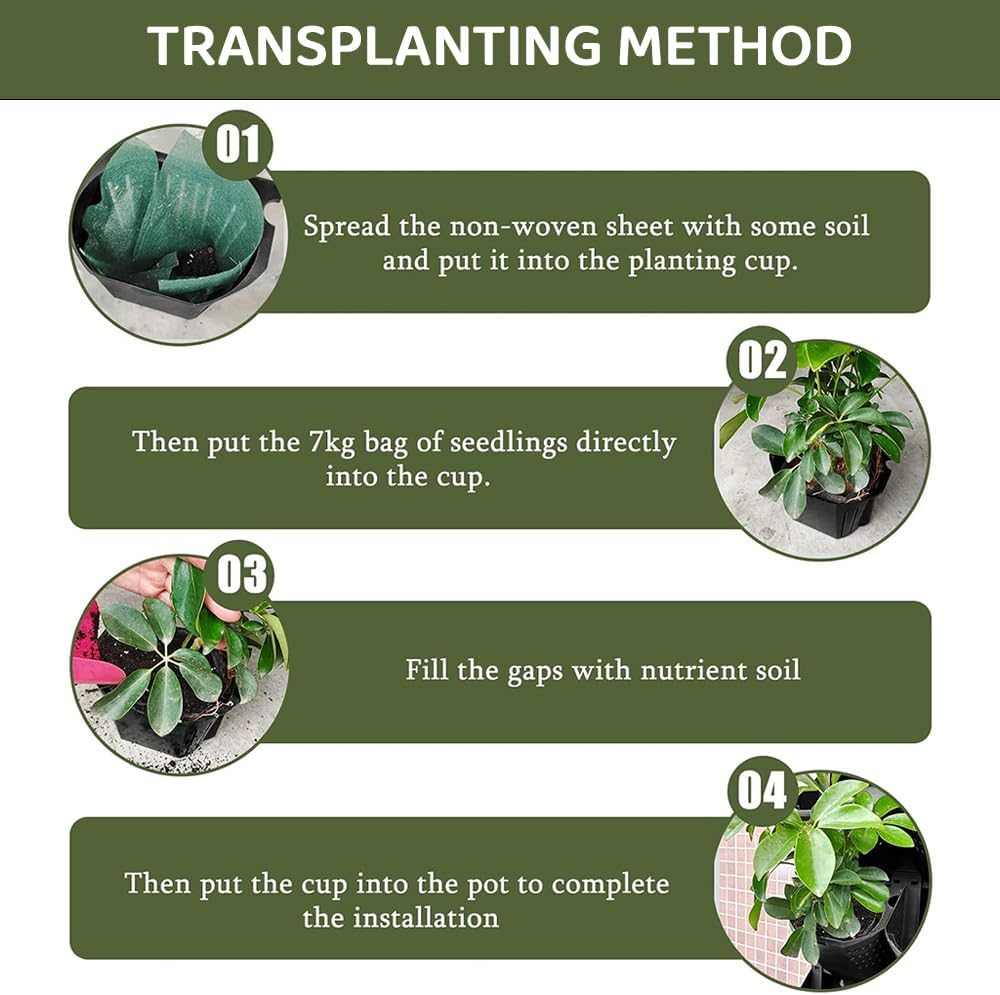 TRANSPLANTING METHOD

01

Spread the non-woven sheet with some soil and put it into the planting cup.

02

Then put the 7kg bag of seedlings directly into the cup.

03

Fill the gaps with nutrient soil

04

Then put the cup into the pot to complete the installation