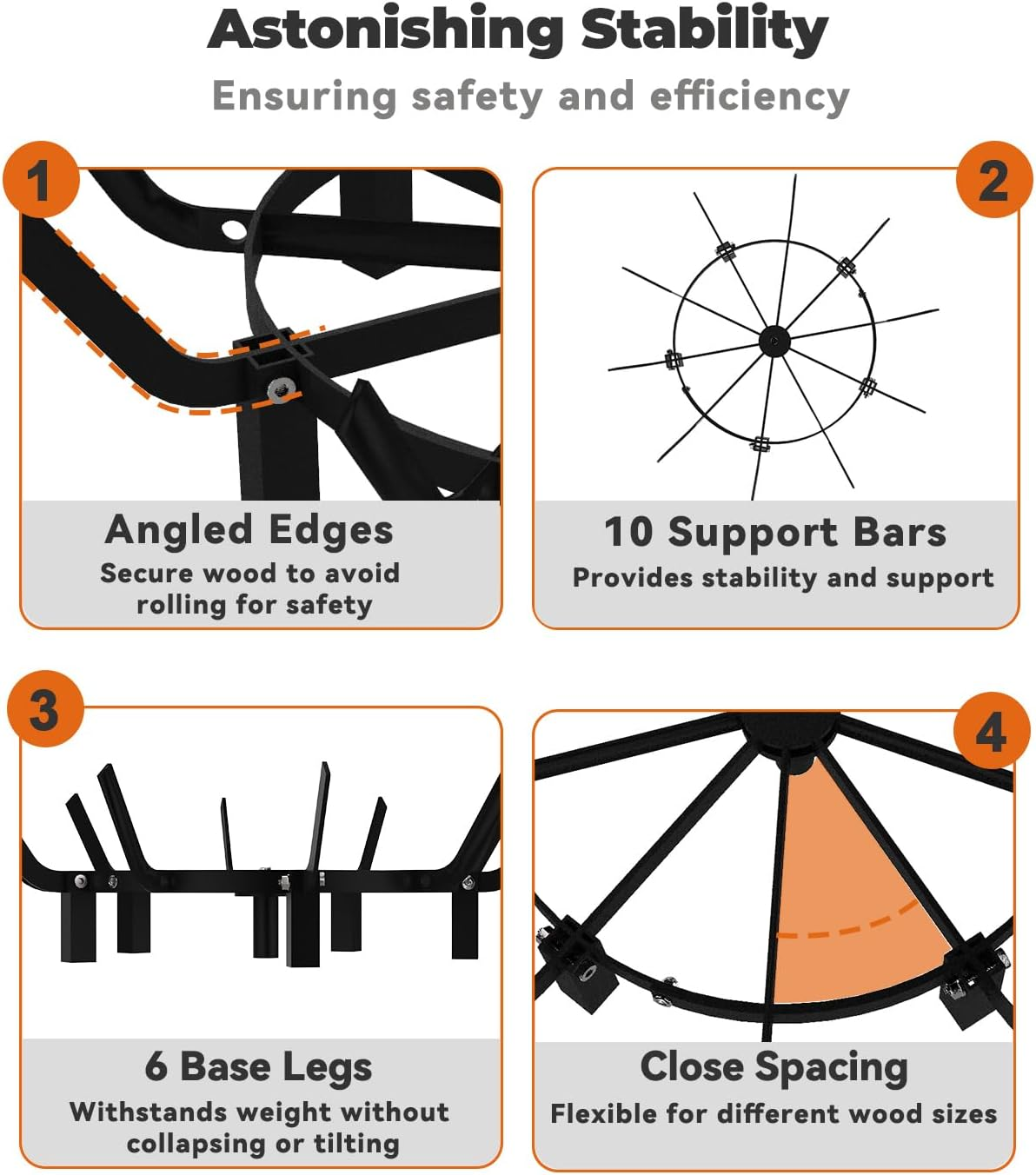 Astonishing Stability

Ensuring safety and efficiency

1

Angled Edges

Secure wood to avoid rolling for safety

2

10 Support Bars

Provides stability and support

3

6 Base Legs

Withstands weight without collapsing or tilting

4

Close Spacing

Flexible for different wood sizes