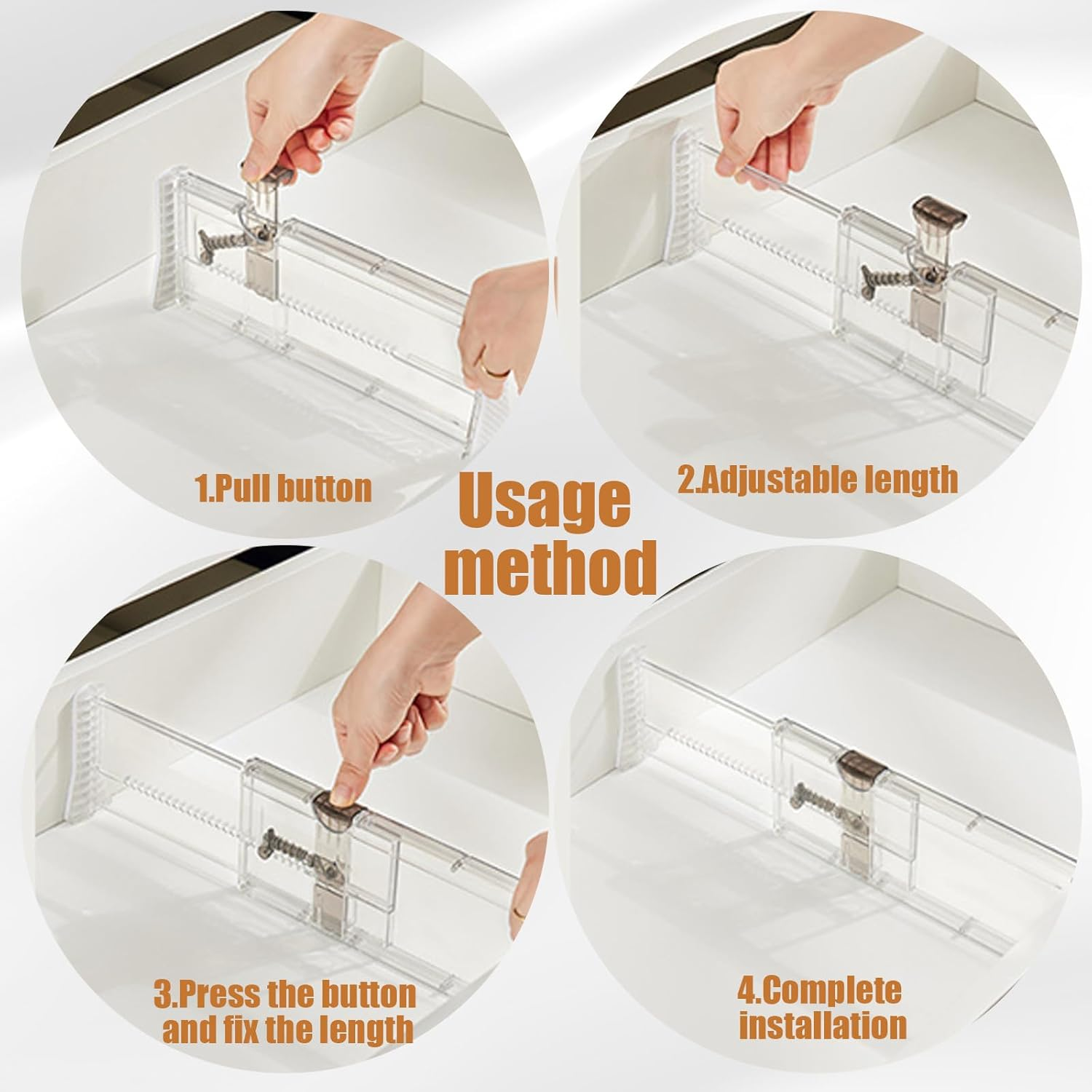 1.Pull button

Usage method

2.Adjustable length

3.Press the button and fix the length

4.Complete installation