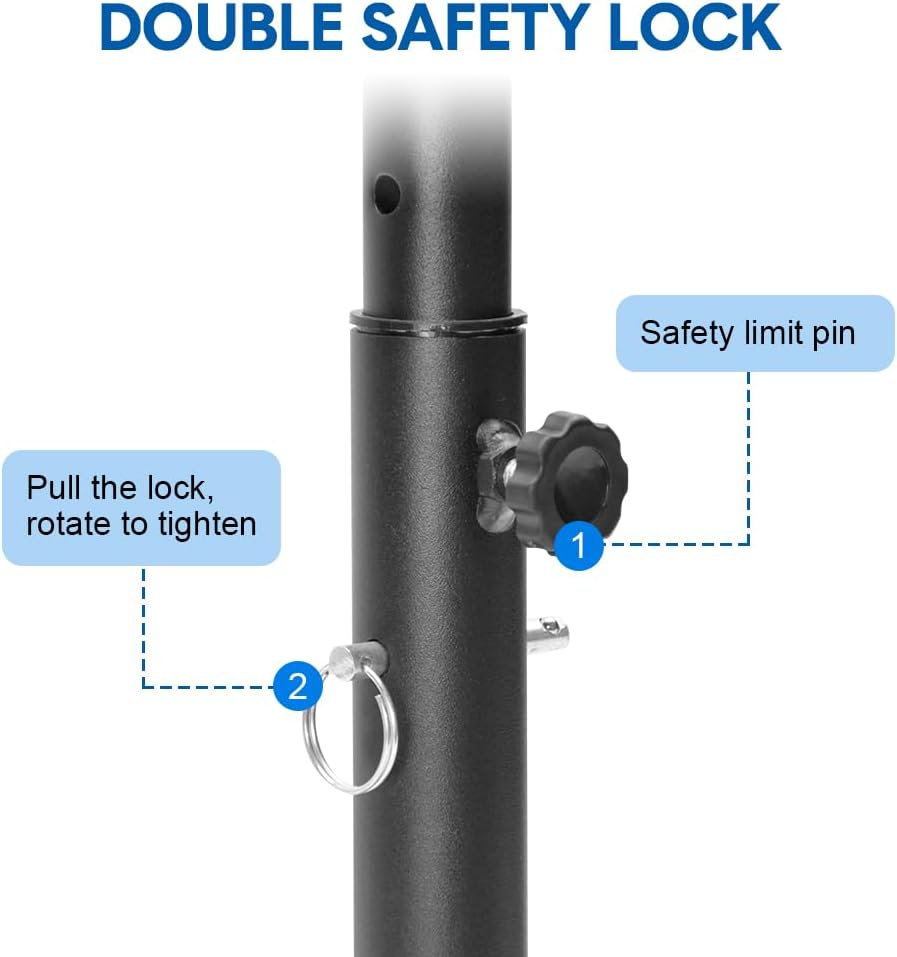 DOUBLE SAFETY LOCK

Safety limit pin

Pull the lock, rotate to tighten

1

2