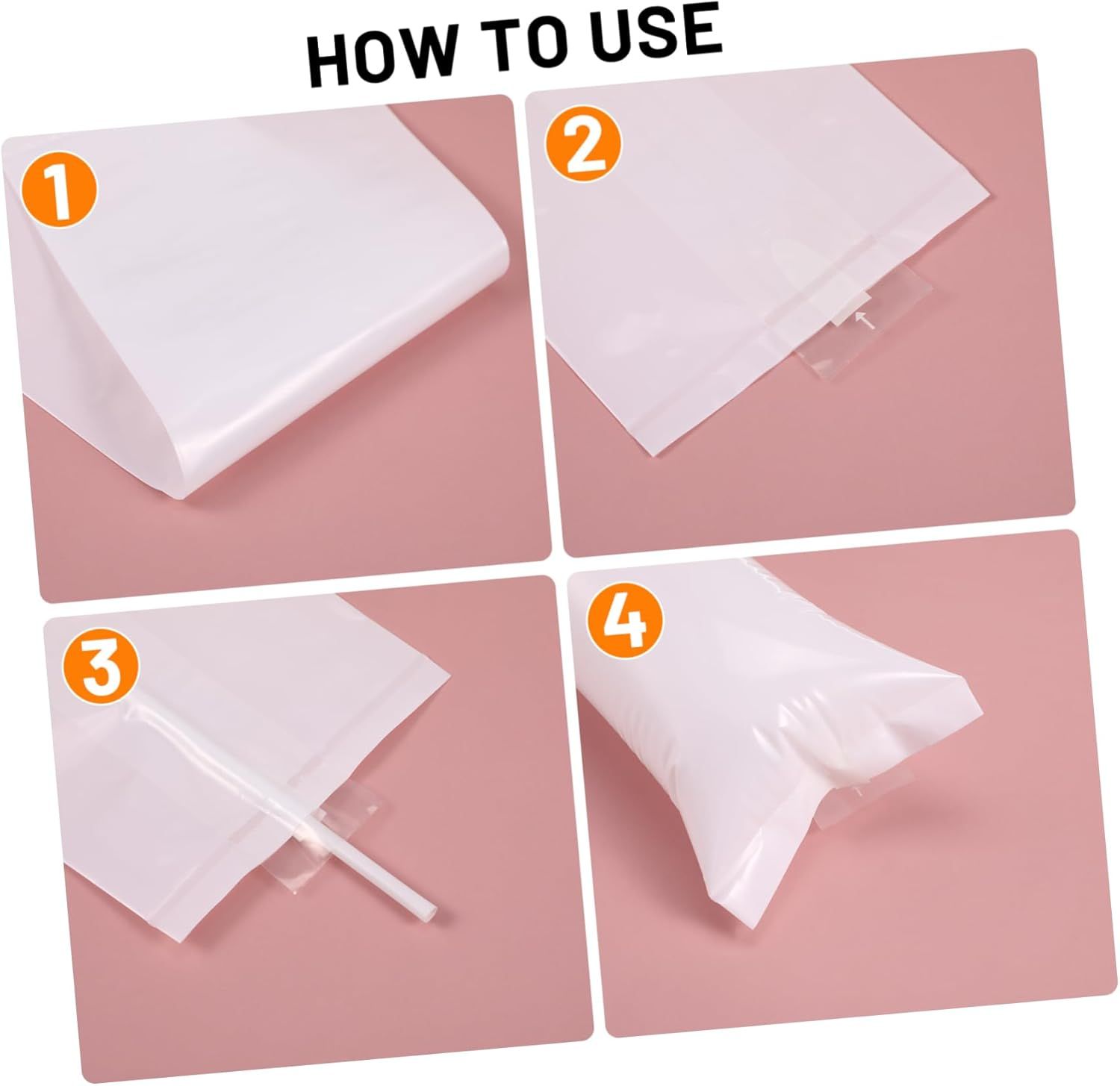 HOW TO USE

1

2

3

4