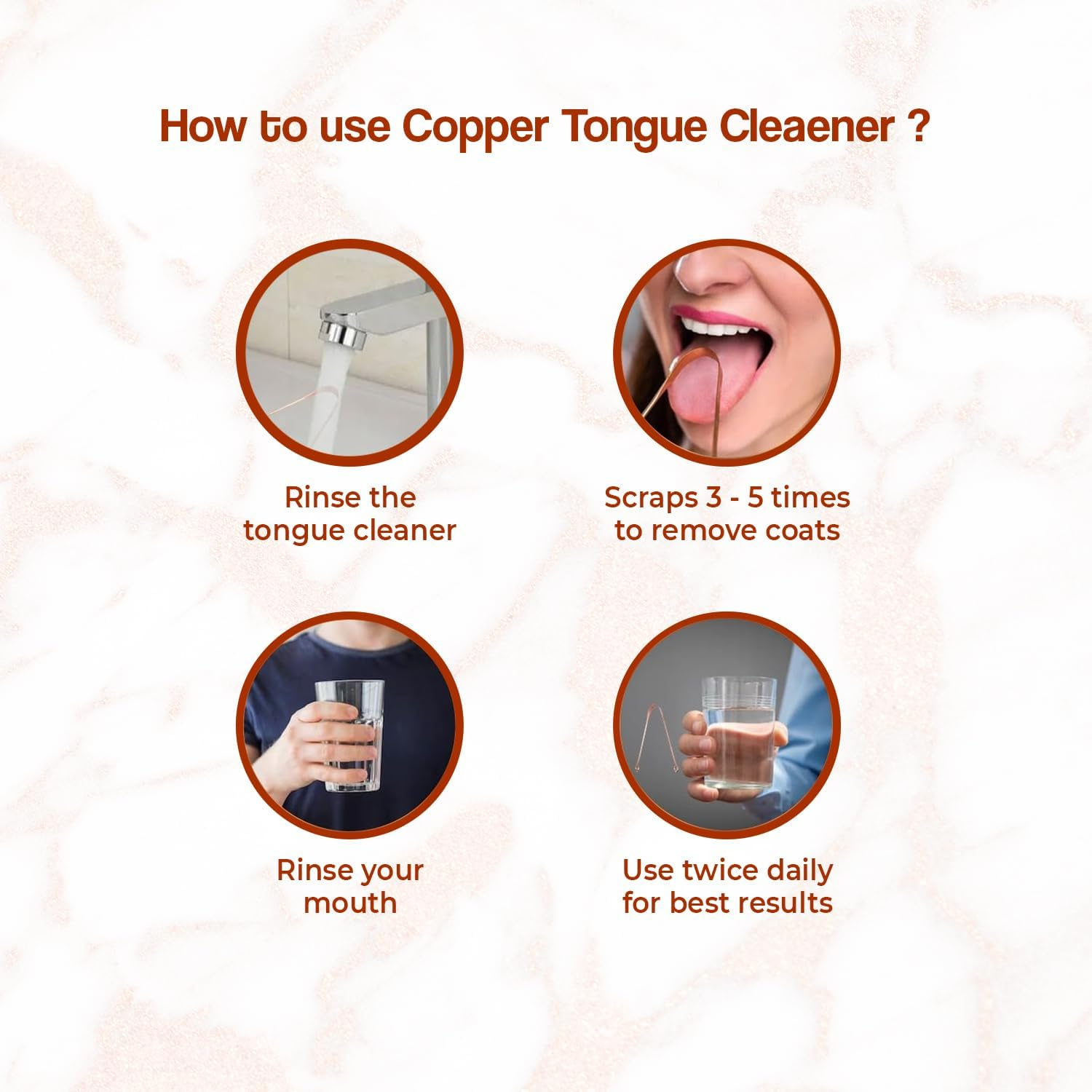 How to use Copper Tongue Cleaener ?

Rinse the tongue cleaner

Scraps 3 - 5 times to remove coats

Rinse your mouth

Use twice daily for best results