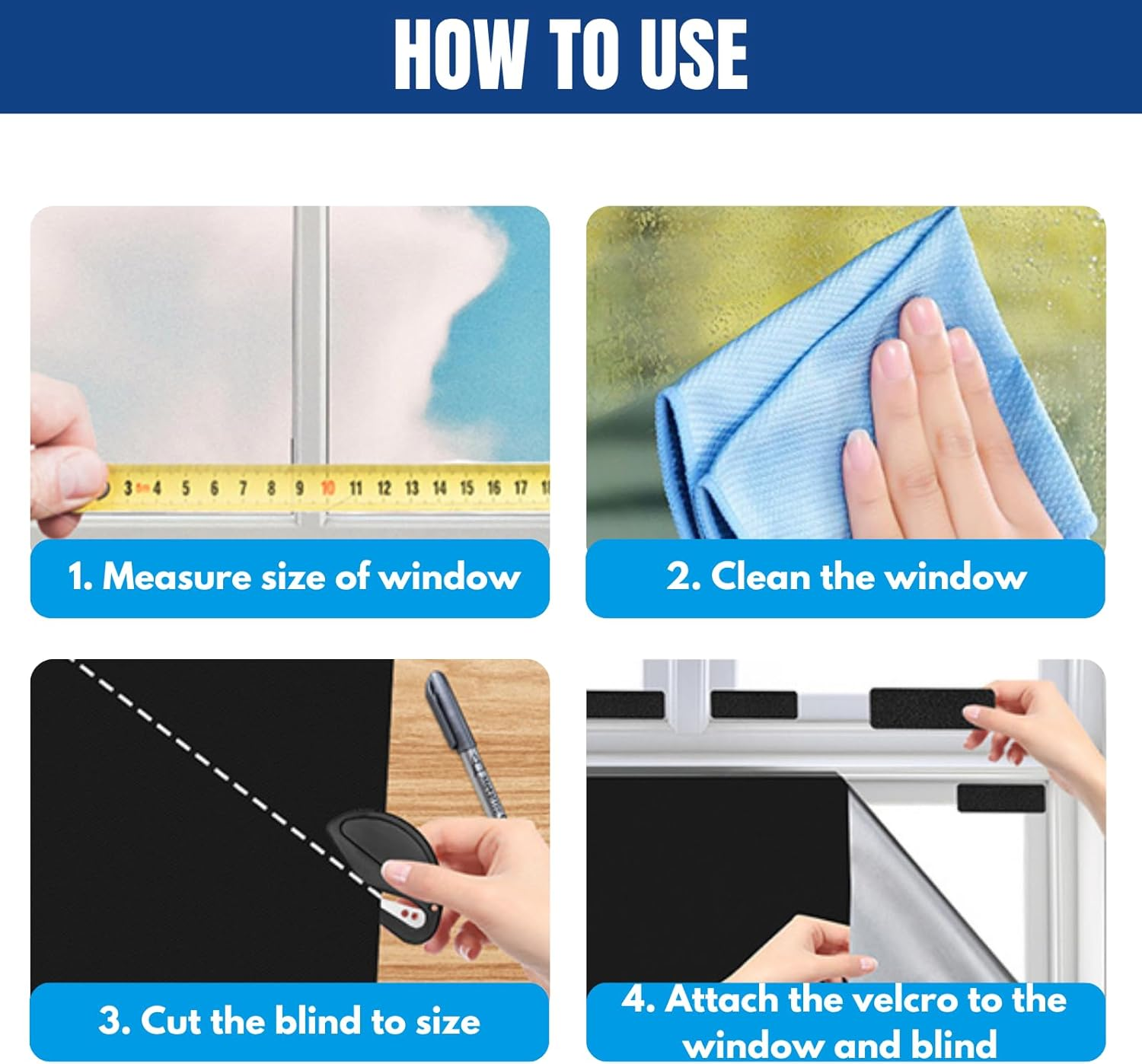 HOW TO USE

3 4 5 6 7 8 9 10 11 12 13 14 15 16 17

1. Measure size of window

2. Clean the window

3. Cut the blind to size

4. Attach the velcro to the window and blind