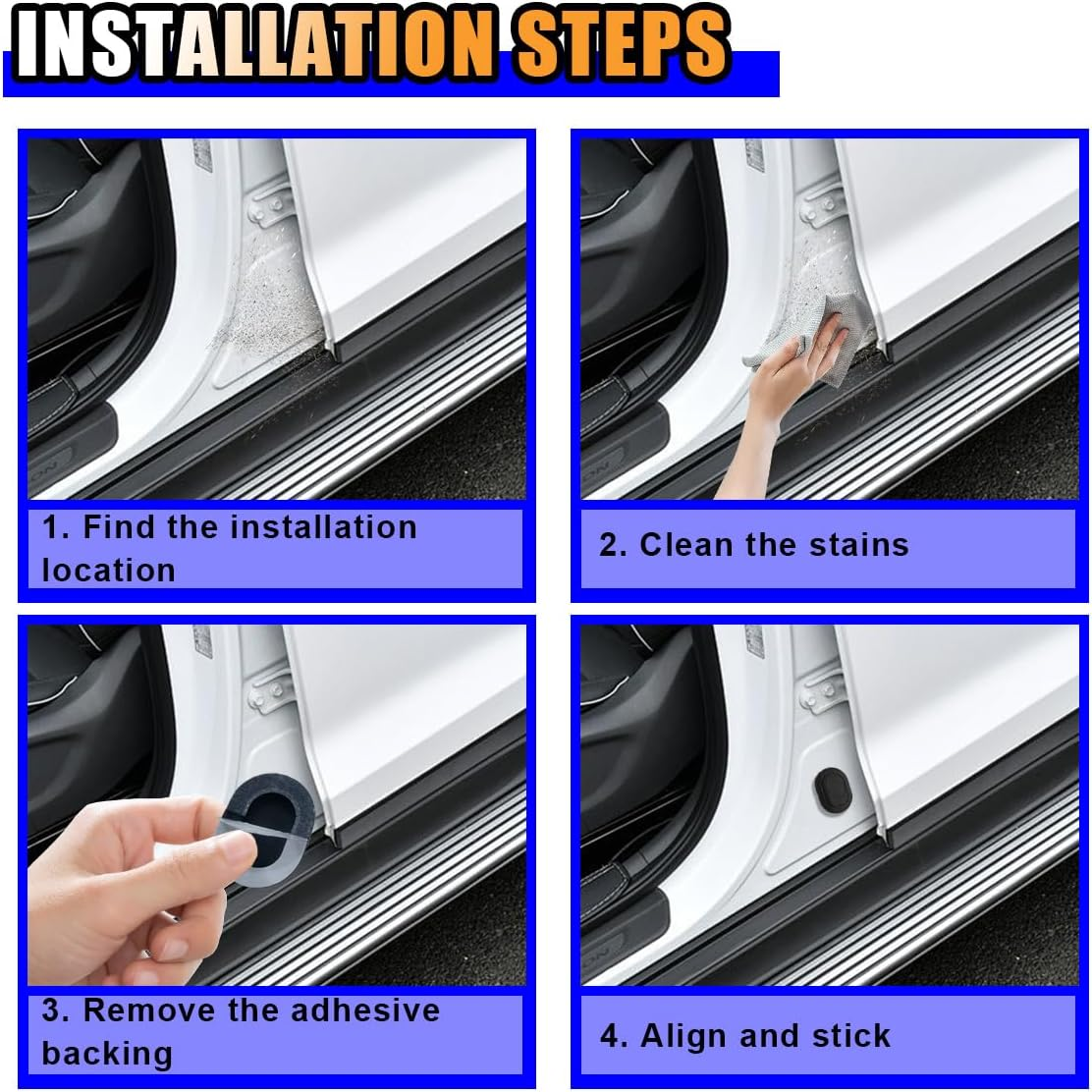 INSTALLATION STEPS

1. Find the installation location

2. Clean the stains

3. Remove the adhesive backing

4. Align and stick